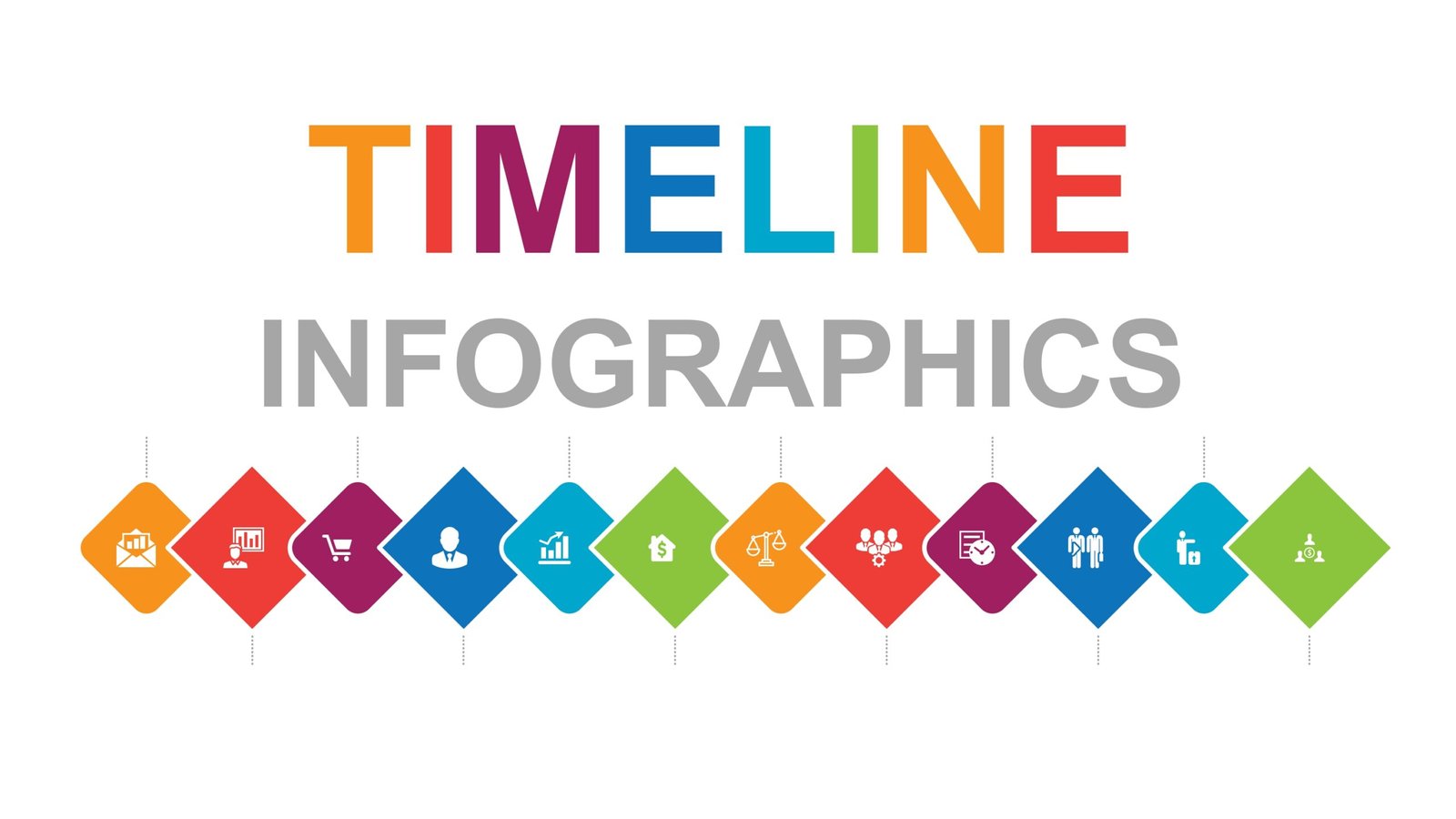 TIMELINE
INFOGRAPHICS