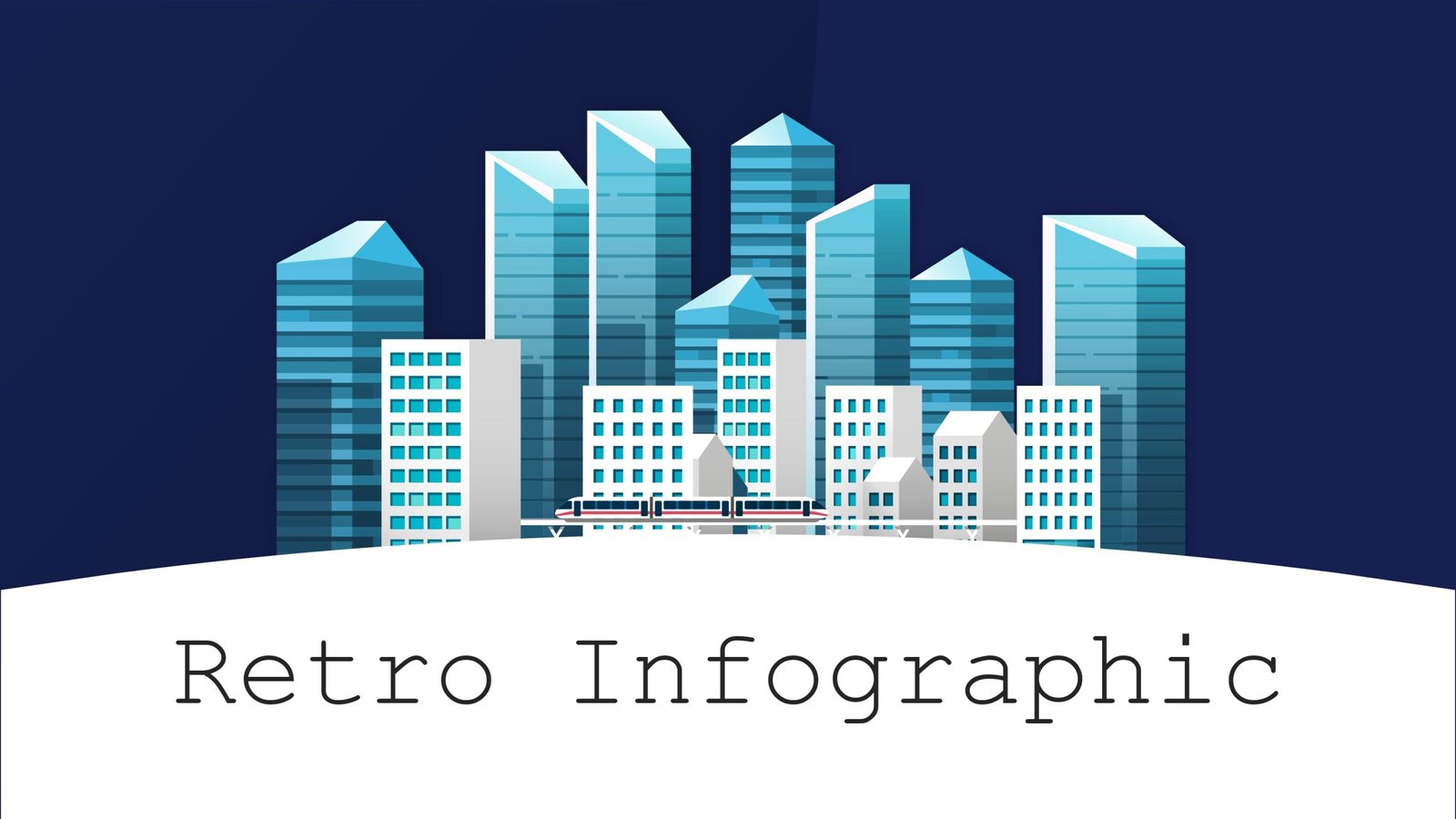 Retro Infographic