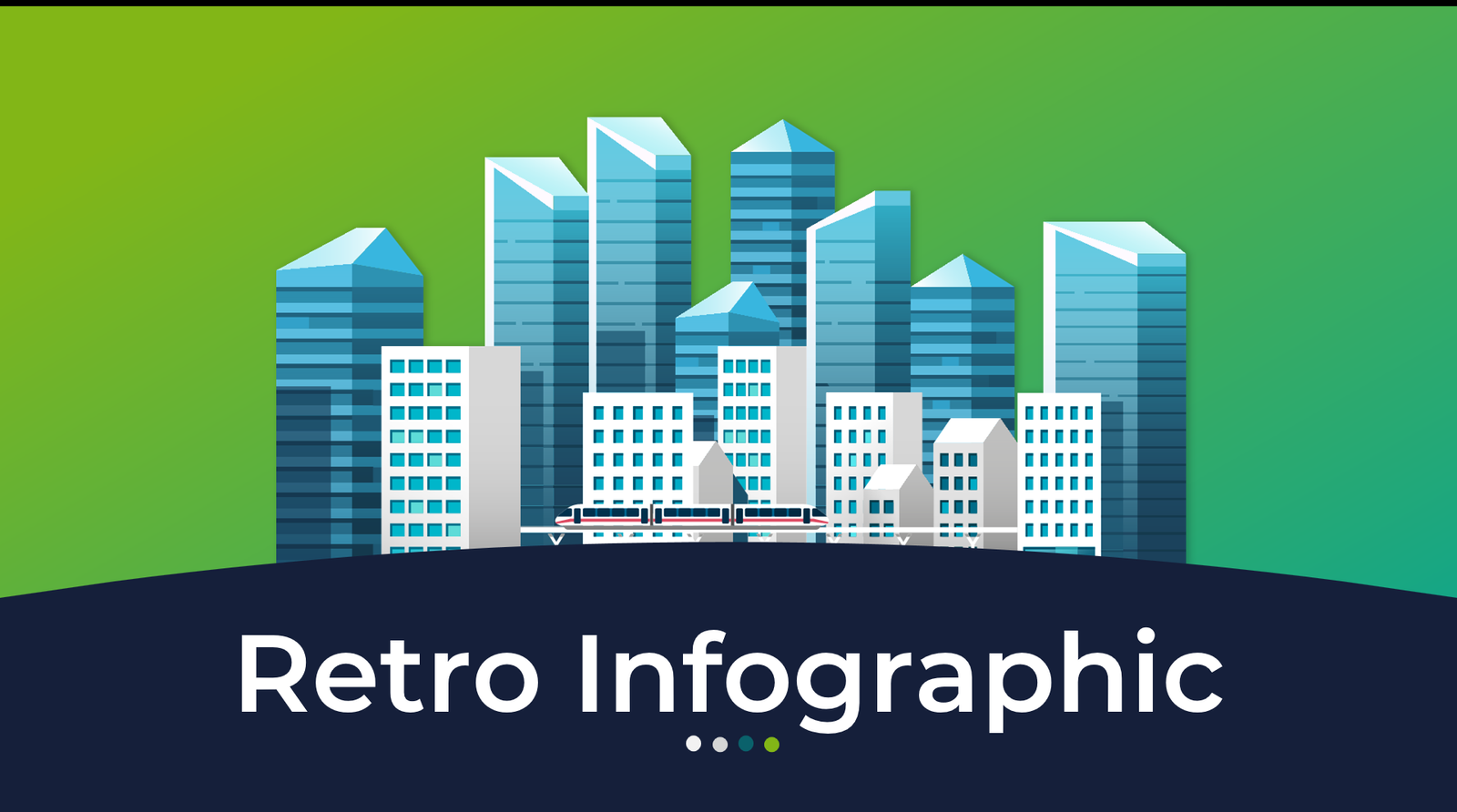 Retro Infographic