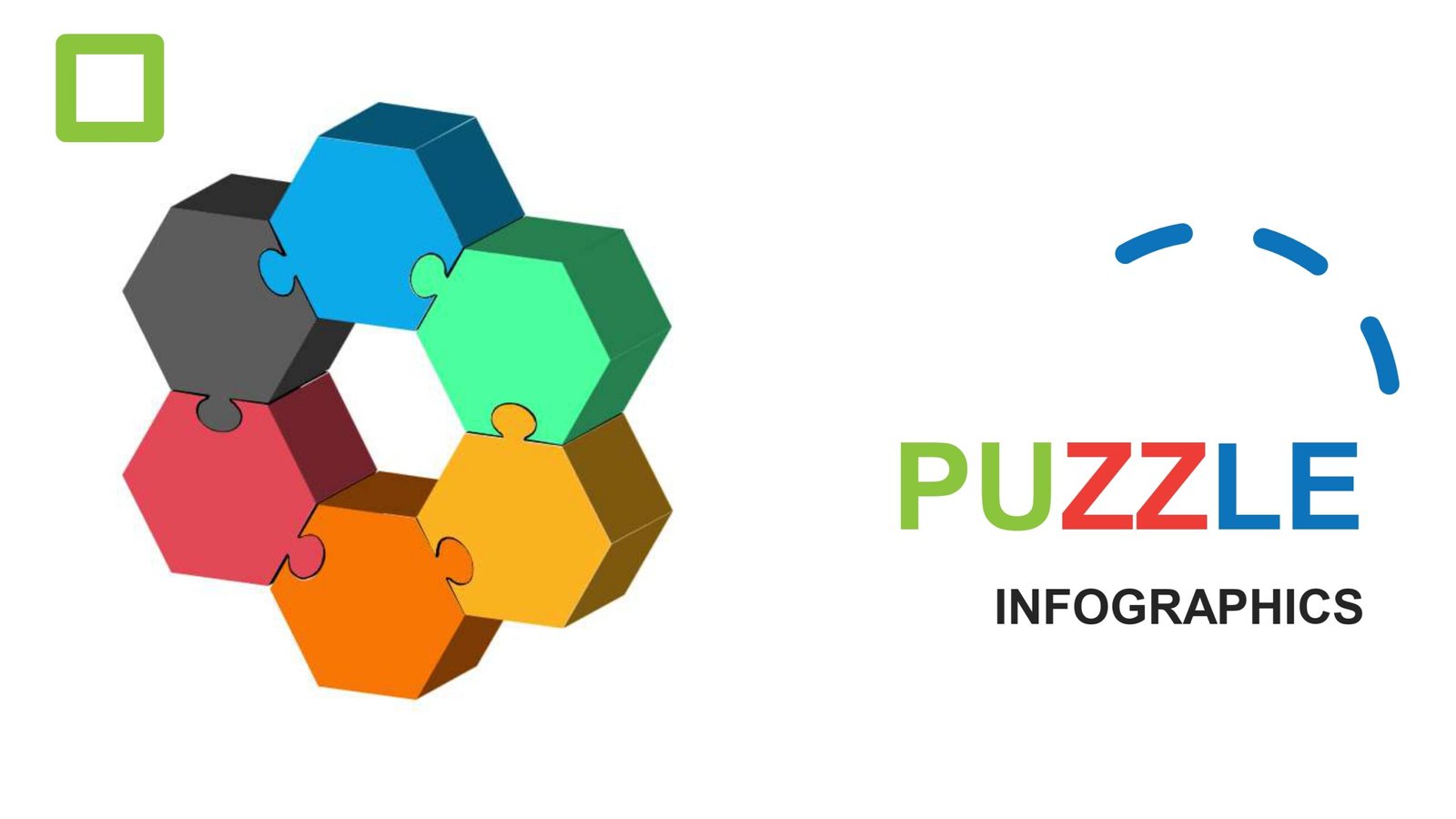 PUZZLE
INFOGRAPHICS