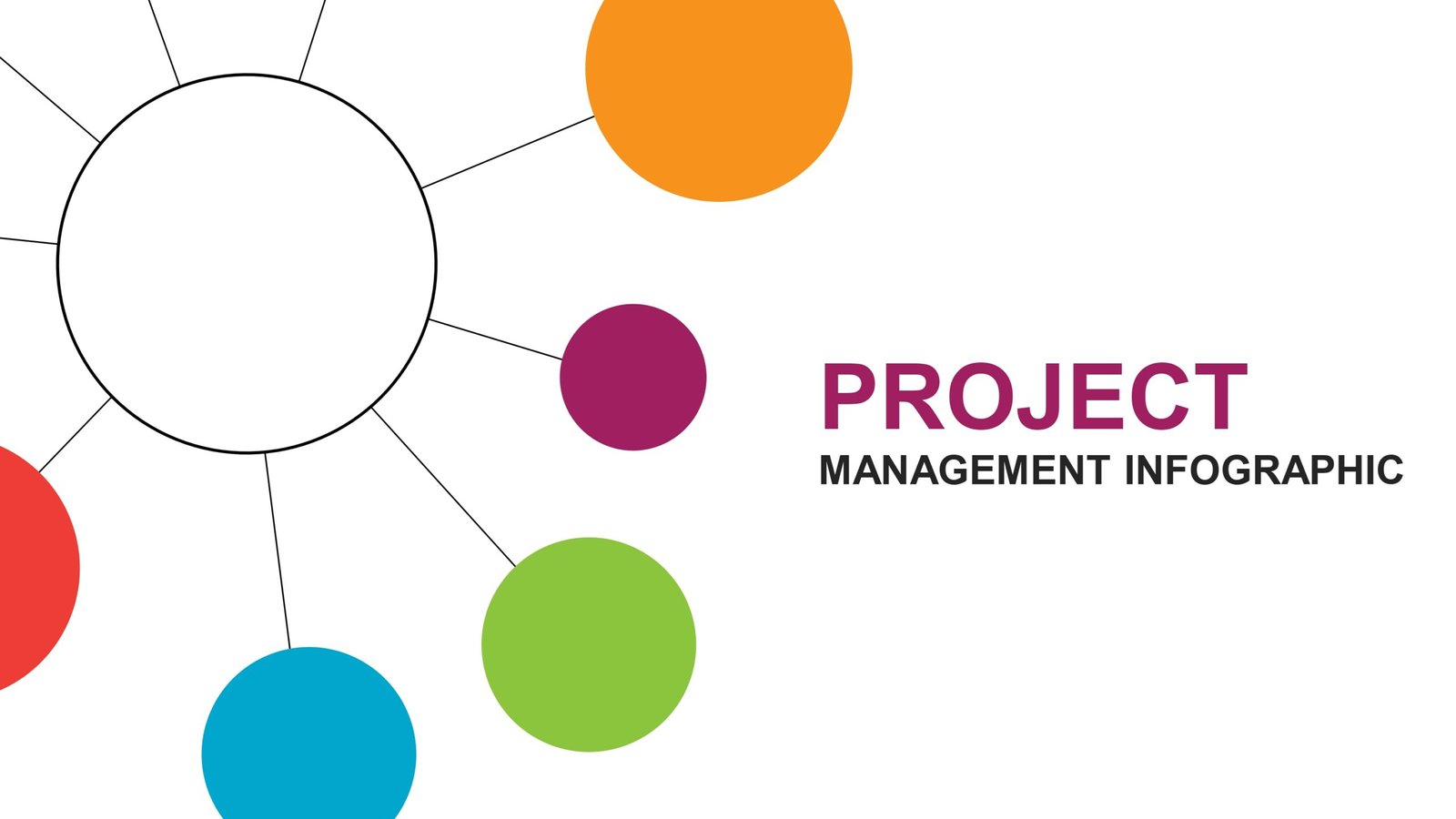 PROJECT
MANAGEMENT INFOGRAPHIC