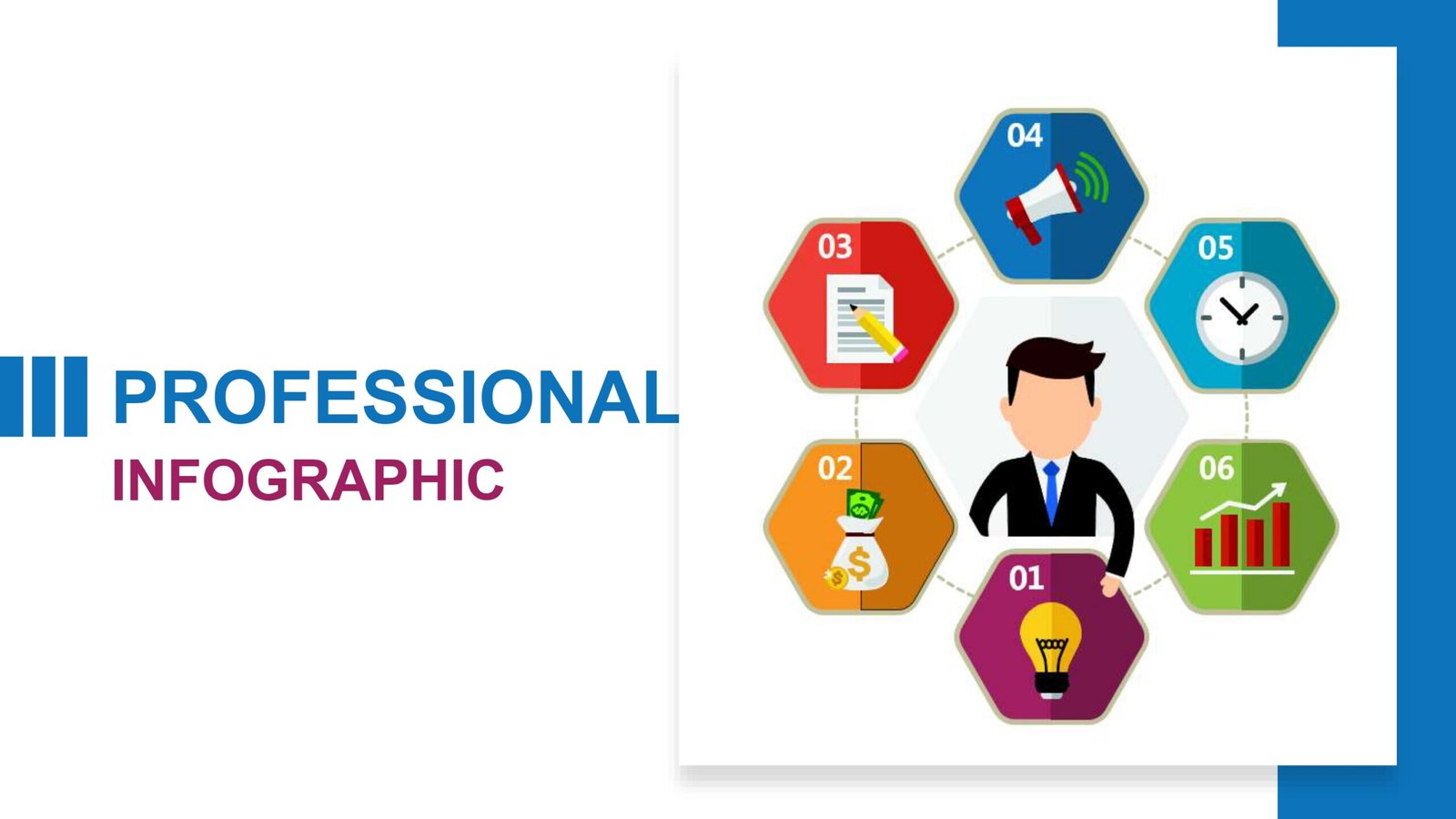 PROFESSIONAL
INFOGRAPHIC

04
03
05
02
06
01