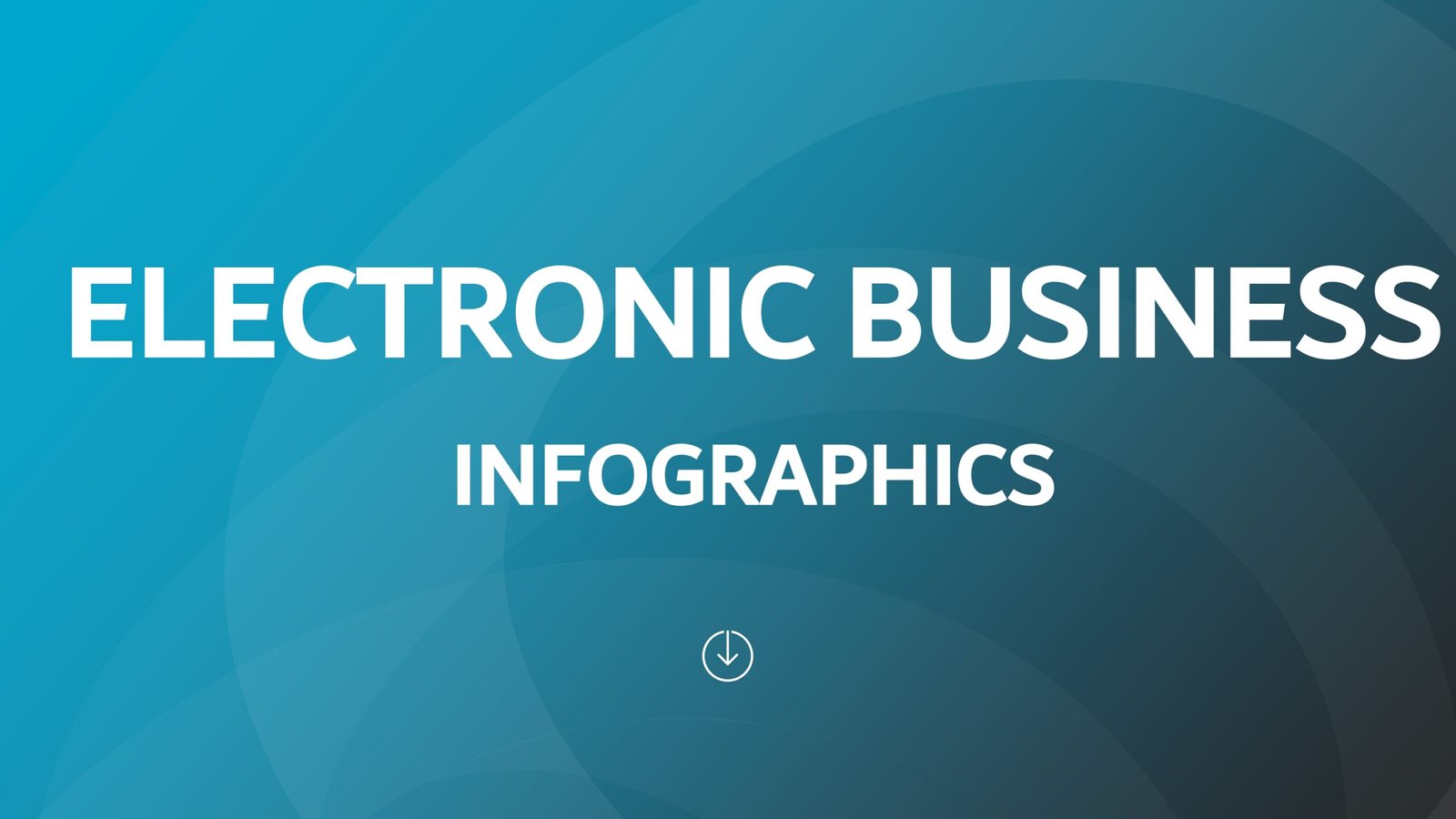 ELECTRONIC BUSINESS

INFOGRAPHICS