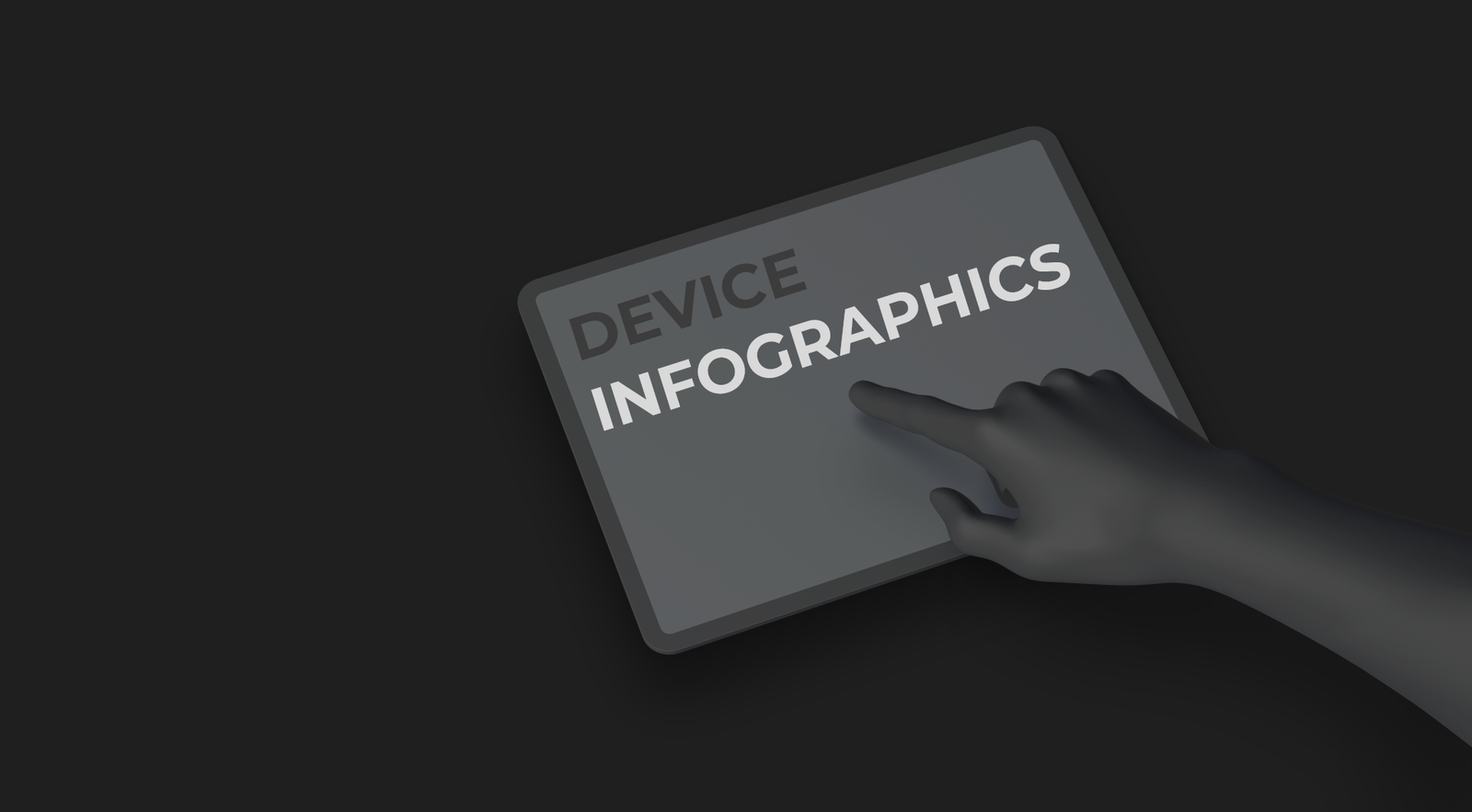 DEVICE
INFOGRAPHICS