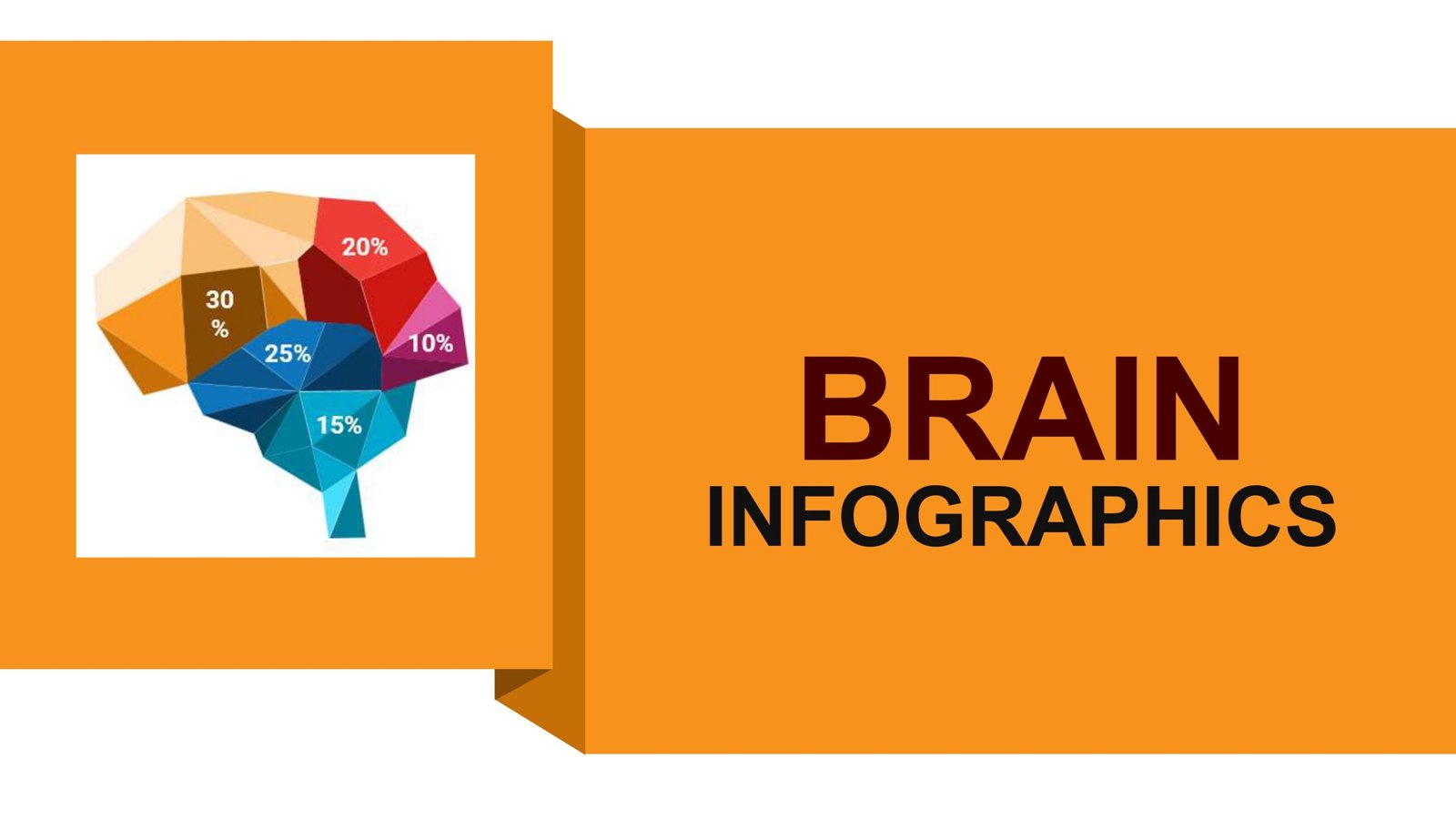 20%
30
%
25%
10%
15%

BRAIN
INFOGRAPHICS