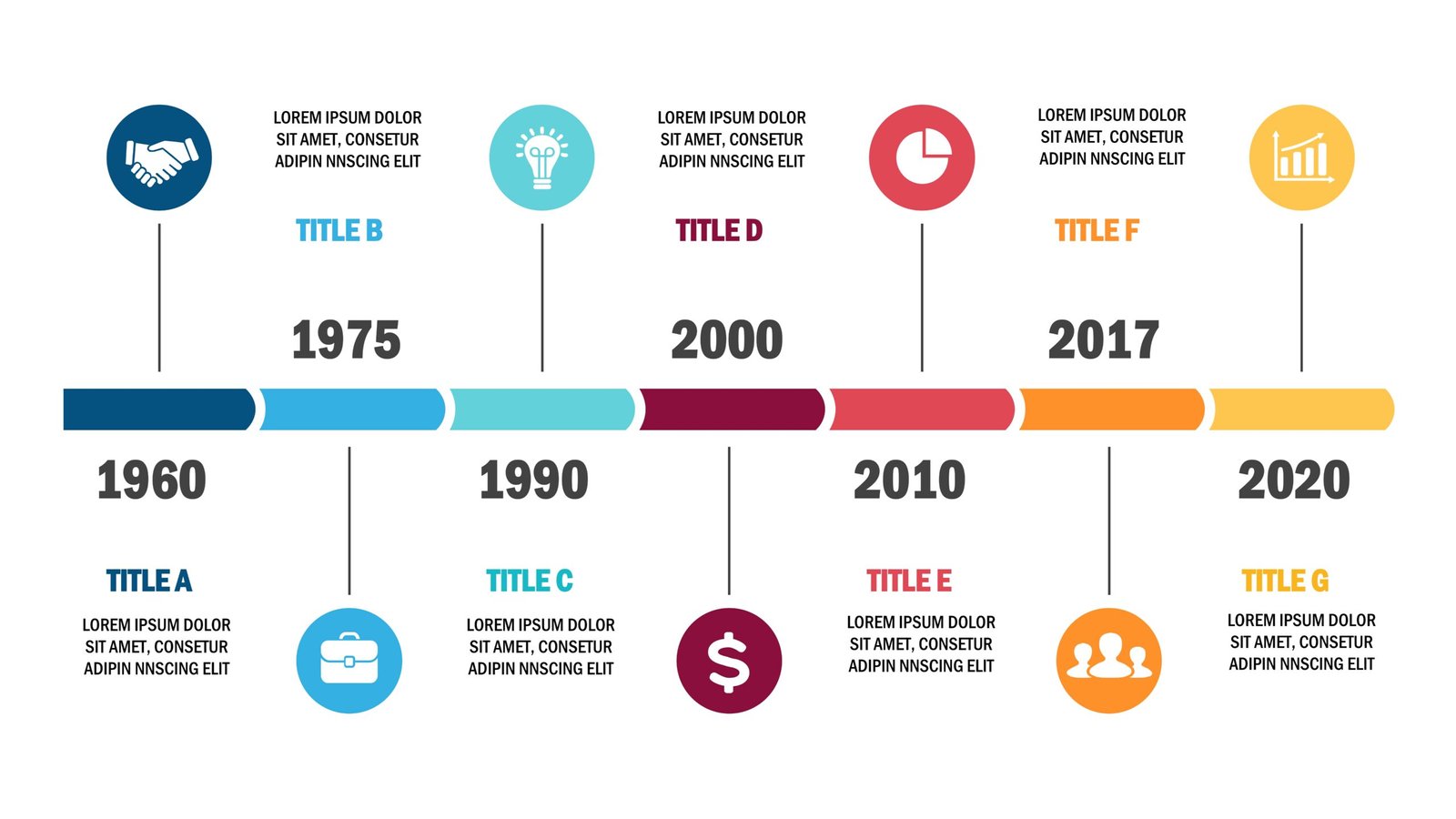 LOREM IPSUM DOLOR SIT AMET, CONSETUR ADIPIN NNSCING ELIT

TITLE B

1975

LOREM IPSUM DOLOR SIT AMET, CONSETUR ADIPIN NNSCING ELIT

TITLE D

2000

LOREM IPSUM DOLOR SIT AMET, CONSETUR ADIPIN NNSCING ELIT

TITLE F

2017

1960

TITLE A

LOREM IPSUM DOLOR SIT AMET, CONSETUR ADIPIN NNSCING ELIT

1990

TITLE C

LOREM IPSUM DOLOR SIT AMET, CONSETUR ADIPIN NNSCING ELIT

$

2010

TITLE E

LOREM IPSUM DOLOR SIT AMET, CONSETUR ADIPIN NNSCING ELIT

2020

TITLE G

LOREM IPSUM DOLOR SIT AMET, CONSETUR ADIPIN NNSCING ELIT