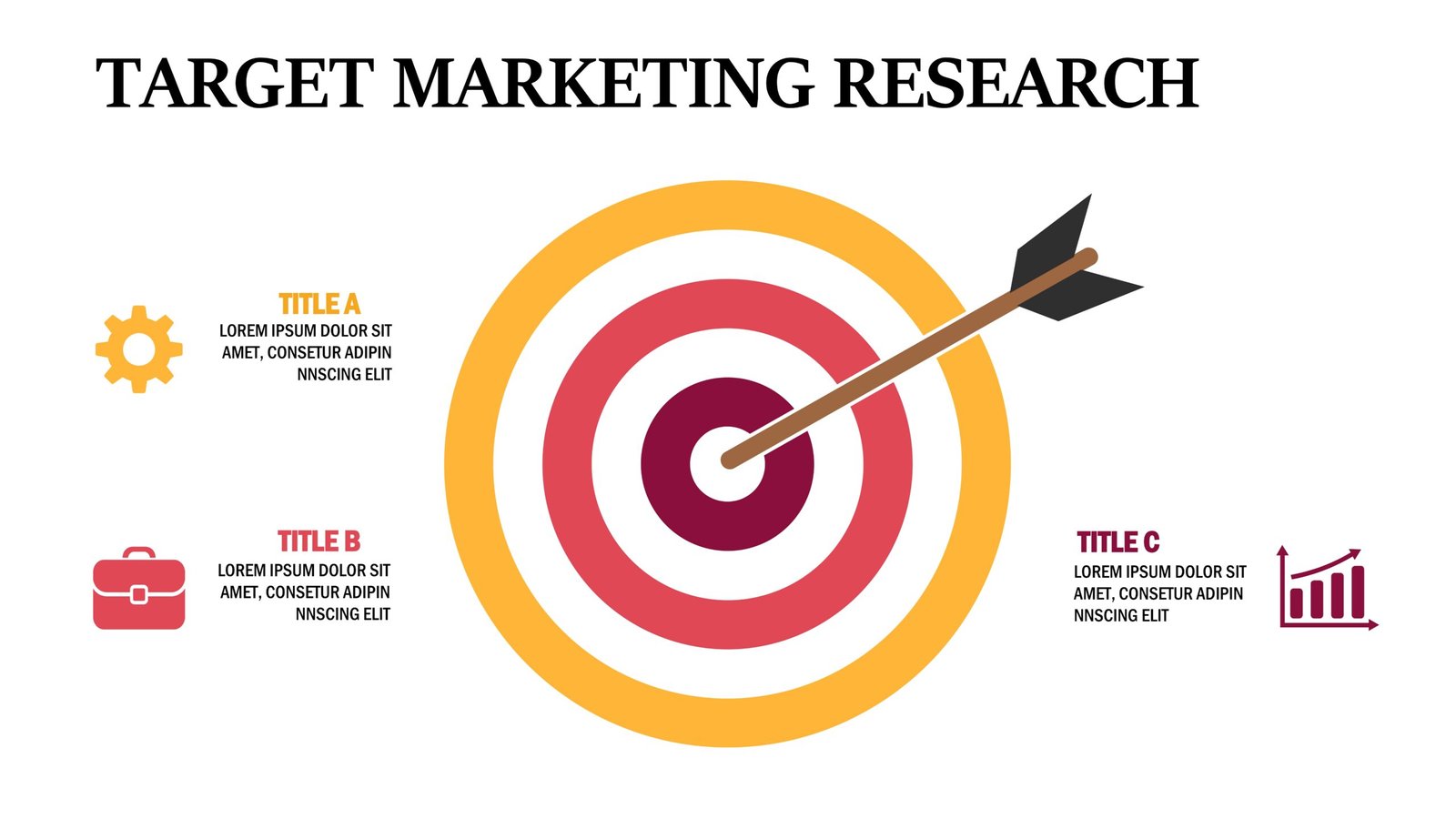 TARGET MARKETING RESEARCH

TITLE A
LOREM IPSUM DOLOR SIT AMET, CONSETUR ADIPIN NNSCING ELIT

TITLE B
LOREM IPSUM DOLOR SIT AMET, CONSETUR ADIPIN NNSCING ELIT

TITLE C
LOREM IPSUM DOLOR SIT AMET, CONSETUR ADIPIN NNSCING ELIT