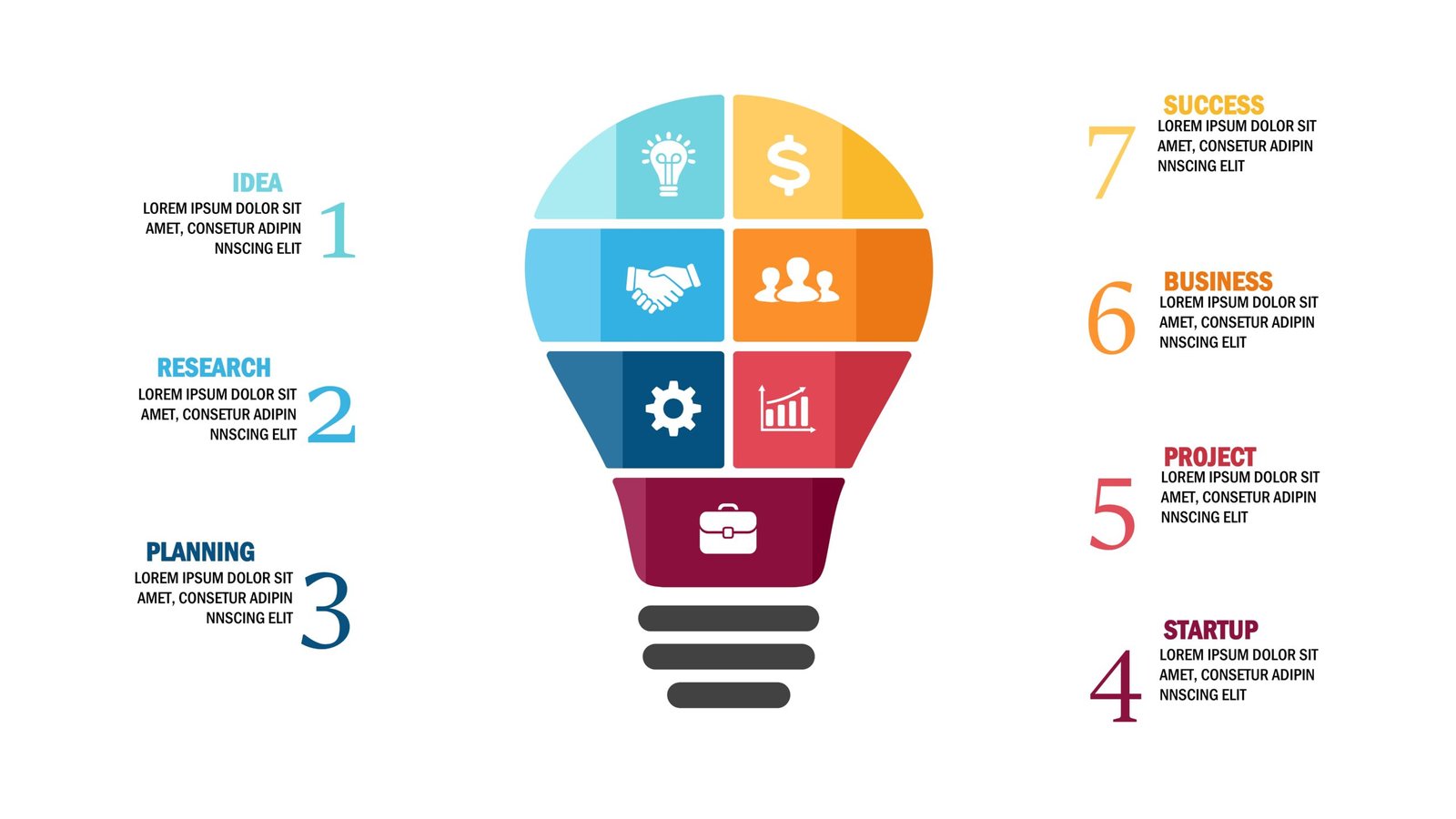 IDEA
LOREM IPSUM DOLOR SIT AMET, CONSETUR ADIPIN NNSCING ELIT
1

RESEARCH
LOREM IPSUM DOLOR SIT AMET, CONSETUR ADIPIN NNSCING ELIT
2

PLANNING
LOREM IPSUM DOLOR SIT AMET, CONSETUR ADIPIN NNSCING ELIT
3

$

7
SUCCESS
LOREM IPSUM DOLOR SIT AMET, CONSETUR ADIPIN NNSCING ELIT

6
BUSINESS
LOREM IPSUM DOLOR SIT AMET, CONSETUR ADIPIN NNSCING ELIT

5
PROJECT
LOREM IPSUM DOLOR SIT AMET, CONSETUR ADIPIN NNSCING ELIT

4
STARTUP
LOREM IPSUM DOLOR SIT AMET, CONSETUR ADIPIN NNSCING ELIT