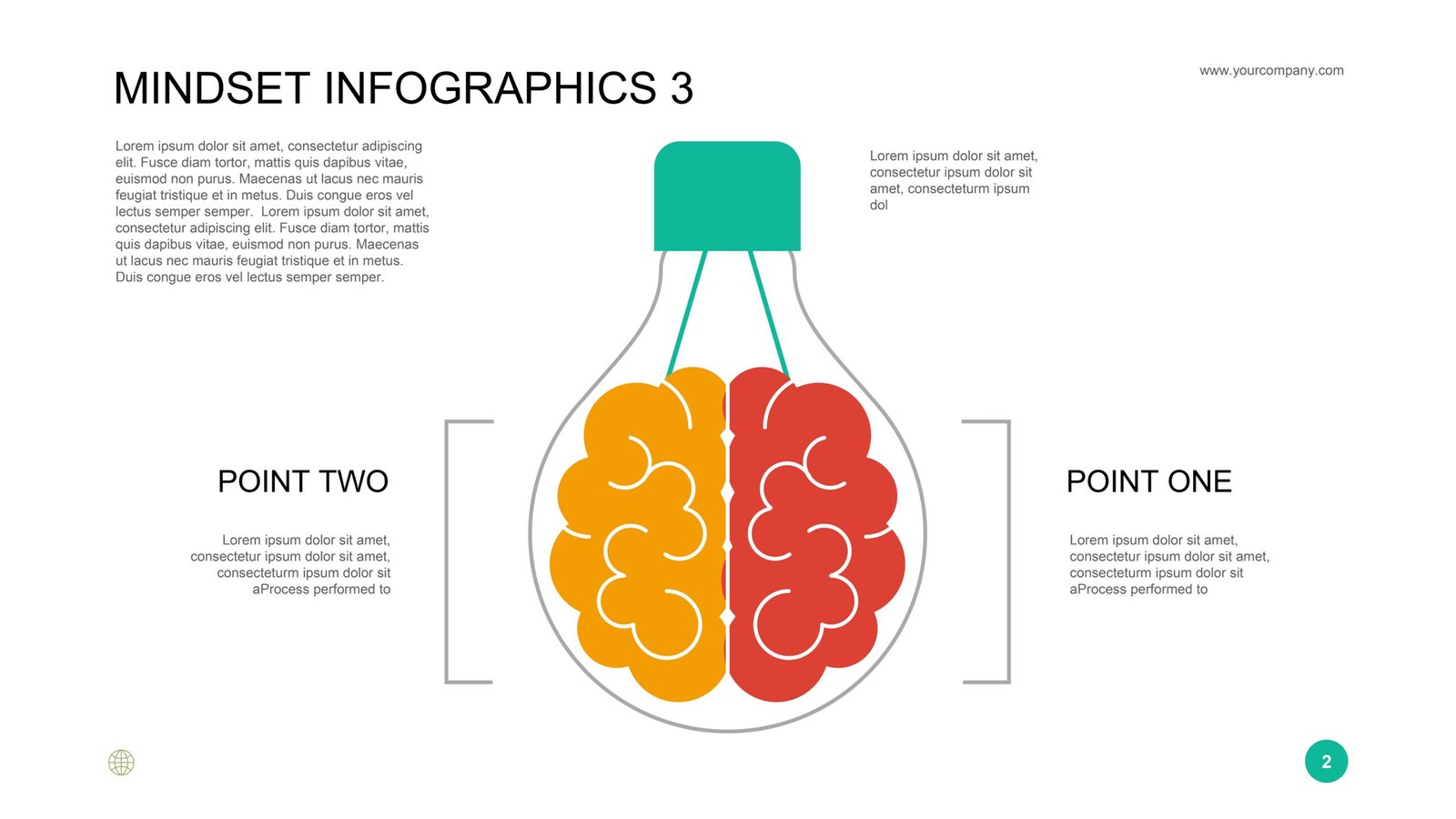 MINDSET INFOGRAPHICS 3

www.yourcompany.com

Lorem ipsum dolor sit amet, consectetur adipiscing elit. Fusce diam tortor, mattis quis dapibus vitae, euismod non purus. Maecenas ut lacus nec mauris feugiat tristique et in metus. Duis congue eros vel lectus semper semper. Lorem ipsum dolor sit amet, consectetur adipiscing elit. Fusce diam tortor, mattis quis dapibus vitae, euismod non purus. Maecenas ut lacus nec mauris feugiat tristique et in metus. Duis congue eros vel lectus semper semper.

Lorem ipsum dolor sit amet, consectetur ipsum dolor sit amet, consecteturm ipsum dol

POINT TWO

Lorem ipsum dolor sit amet, consectetur ipsum dolor sit amet, consecteturm ipsum dolor sit aProcess performed to

POINT ONE

Lorem ipsum dolor sit amet, consectetur ipsum dolor sit amet, consecteturm ipsum dolor sit aProcess performed to

2