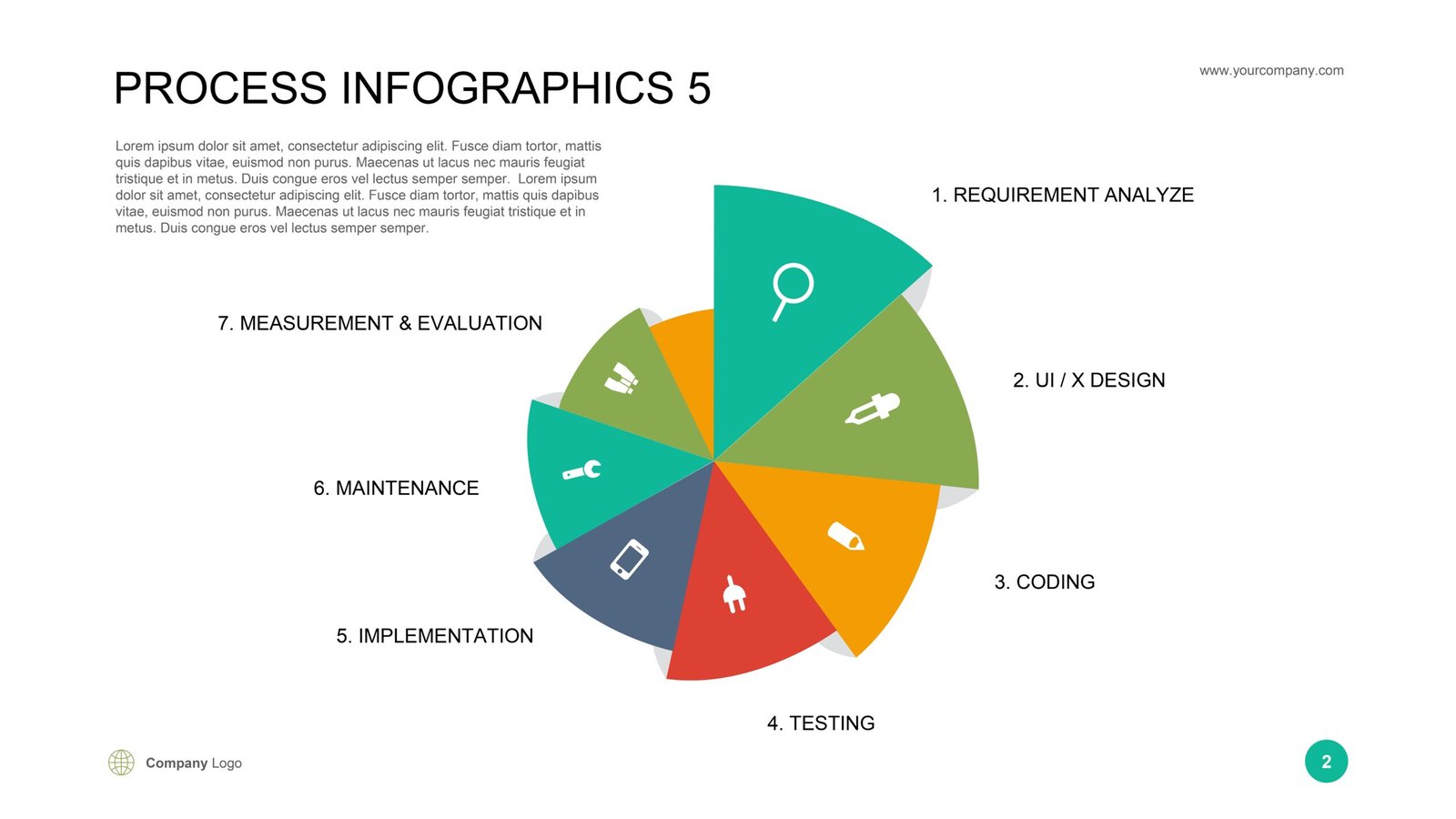 PROCESS INFOGRAPHICS 5

www.yourcompany.com

Lorem ipsum dolor sit amet, consectetur adipiscing elit. Fusce diam tortor, mattis quis dapibus vitae, euismod non purus. Maecenas ut lacus nec mauris feugiat tristique et in metus. Duis congue eros vel lectus semper semper. Lorem ipsum dolor sit amet, consectetur adipiscing elit. Fusce diam tortor, mattis quis dapibus vitae, euismod non purus. Maecenas ut lacus nec mauris feugiat tristique et in metus. Duis congue eros vel lectus semper semper.

1. REQUIREMENT ANALYZE

2. UI / X DESIGN

3. CODING

4. TESTING

5. IMPLEMENTATION

6. MAINTENANCE

7. MEASUREMENT & EVALUATION

Company Logo

2