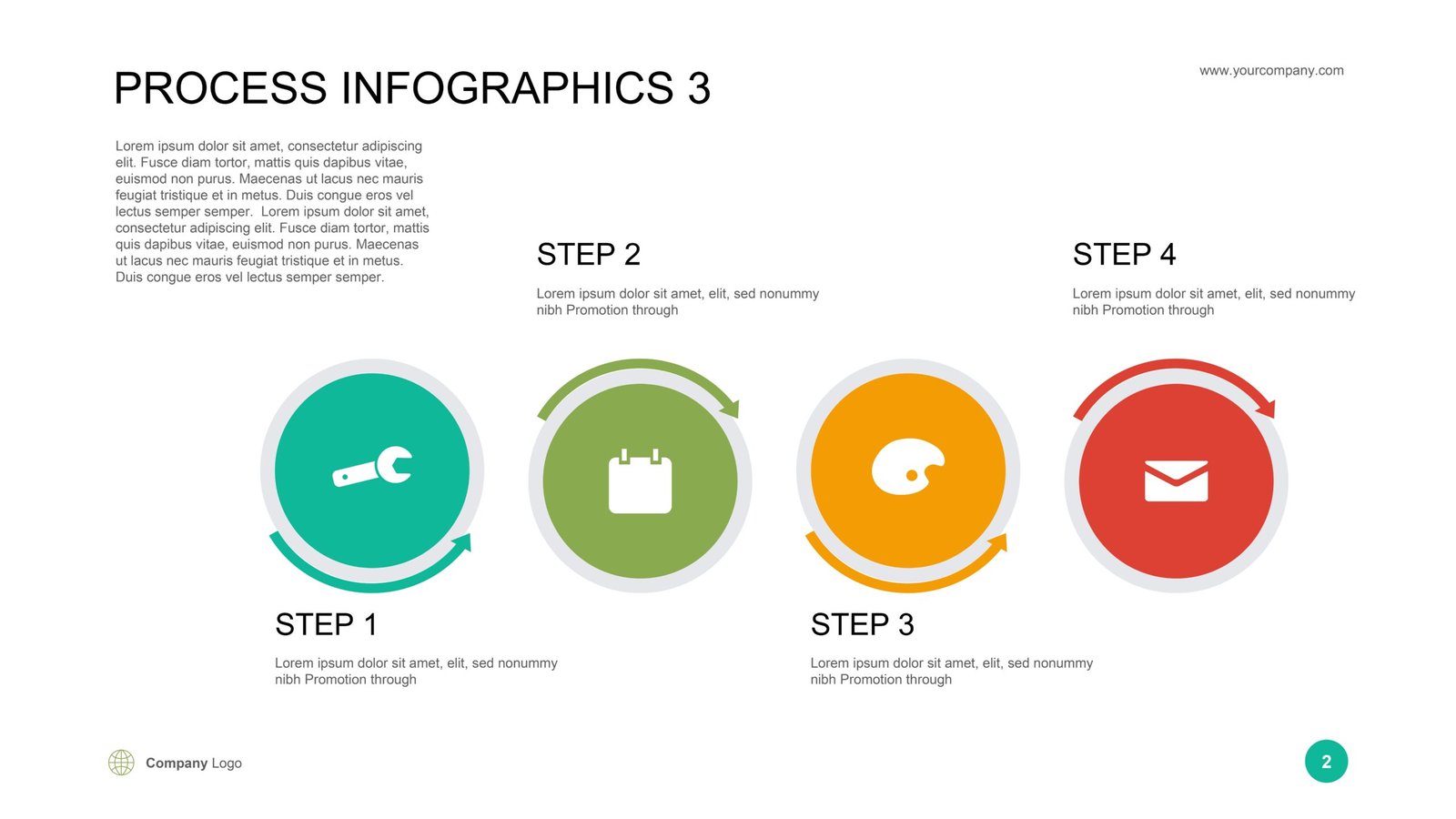 PROCESS INFOGRAPHICS 3

www.yourcompany.com

Lorem ipsum dolor sit amet, consectetur adipiscing elit. Fusce diam tortor, mattis quis dapibus vitae, euismod non purus. Maecenas ut lacus nec mauris feugiat tristique et in metus. Duis congue eros vel lectus semper semper. Lorem ipsum dolor sit amet, consectetur adipiscing elit. Fusce diam tortor, mattis quis dapibus vitae, euismod non purus. Maecenas ut lacus nec mauris feugiat tristique et in metus. Duis congue eros vel lectus semper semper.

STEP 2

Lorem ipsum dolor sit amet, elit, sed nonummy nibh Promotion through

STEP 4

Lorem ipsum dolor sit amet, elit, sed nonummy nibh Promotion through

STEP 1

Lorem ipsum dolor sit amet, elit, sed nonummy nibh Promotion through

STEP 3

Lorem ipsum dolor sit amet, elit, sed nonummy nibh Promotion through

Company Logo

2