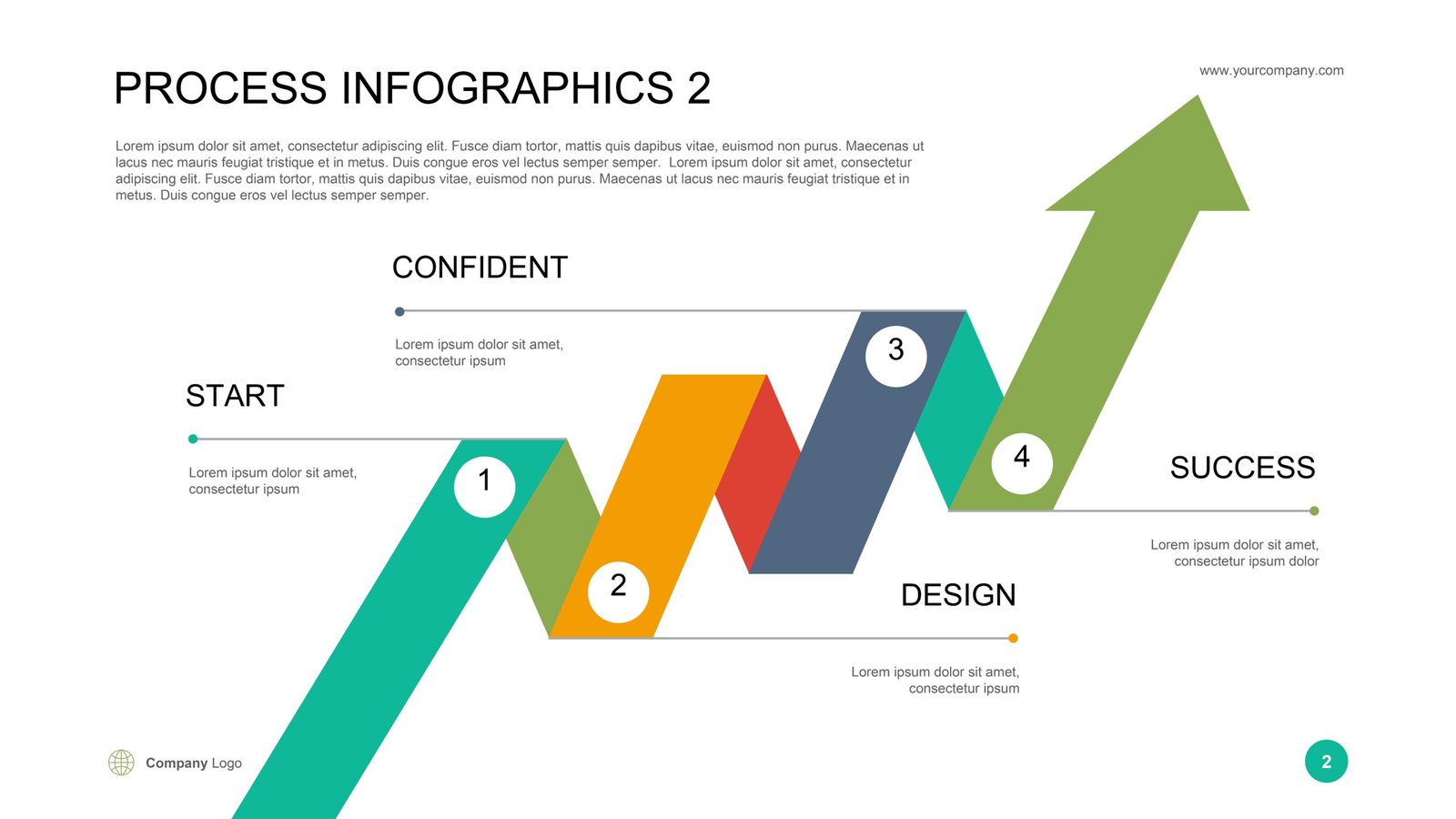 PROCESS INFOGRAPHICS 2

www.yourcompany.com

Lorem ipsum dolor sit amet, consectetur adipiscing elit. Fusce diam tortor, mattis quis dapibus vitae, euismod non purus. Maecenas ut lacus nec mauris feugiat tristique et in metus. Duis congue eros vel lectus semper semper. Lorem ipsum dolor sit amet, consectetur adipiscing elit. Fusce diam tortor, mattis quis dapibus vitae, euismod non purus. Maecenas ut lacus nec mauris feugiat tristique et in metus. Duis congue eros vel lectus semper semper.

CONFIDENT

Lorem ipsum dolor sit amet, consectetur ipsum

START

Lorem ipsum dolor sit amet, consectetur ipsum

1

2

3

4

SUCCESS

Lorem ipsum dolor sit amet, consectetur ipsum dolor

DESIGN

Lorem ipsum dolor sit amet, consectetur ipsum

Company Logo

2