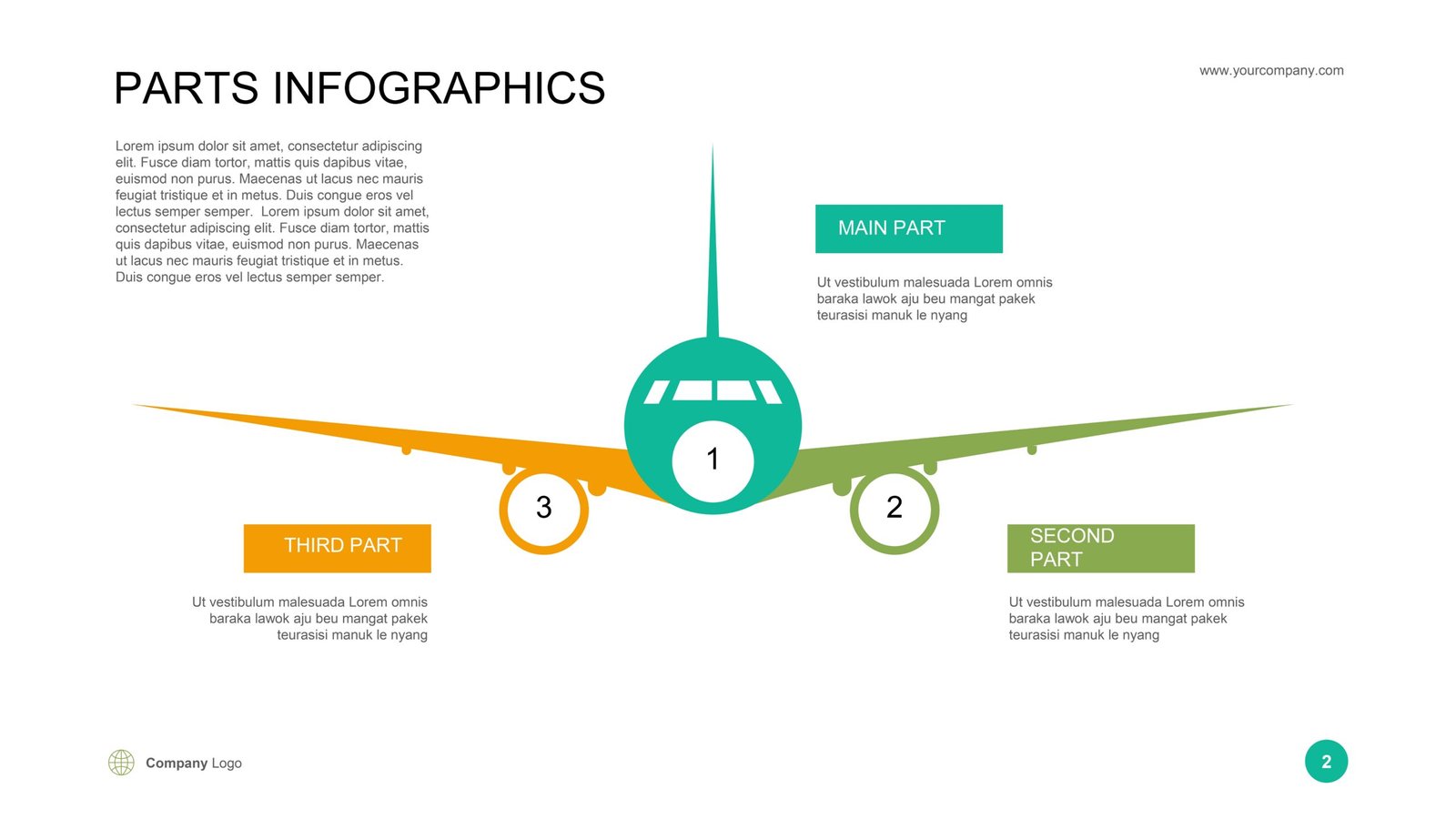 PARTS INFOGRAPHICS

www.yourcompany.com

Lorem ipsum dolor sit amet, consectetur adipiscing elit. Fusce diam tortor, mattis quis dapibus vitae, euismod non purus. Maecenas ut lacus nec mauris feugiat tristique et in metus. Duis congue eros vel lectus semper semper. Lorem ipsum dolor sit amet, consectetur adipiscing elit. Fusce diam tortor, mattis quis dapibus vitae, euismod non purus. Maecenas ut lacus nec mauris feugiat tristique et in metus. Duis congue eros vel lectus semper semper.

MAIN PART

Ut vestibulum malesuada Lorem omnis baraka lawok aju beu mangat pakek teurasisi manuk le nyang

1

3

2

THIRD PART

Ut vestibulum malesuada Lorem omnis baraka lawok aju beu mangat pakek teurasisi manuk le nyang

SECOND PART

Ut vestibulum malesuada Lorem omnis baraka lawok aju beu mangat pakek teurasisi manuk le nyang

Company Logo

2