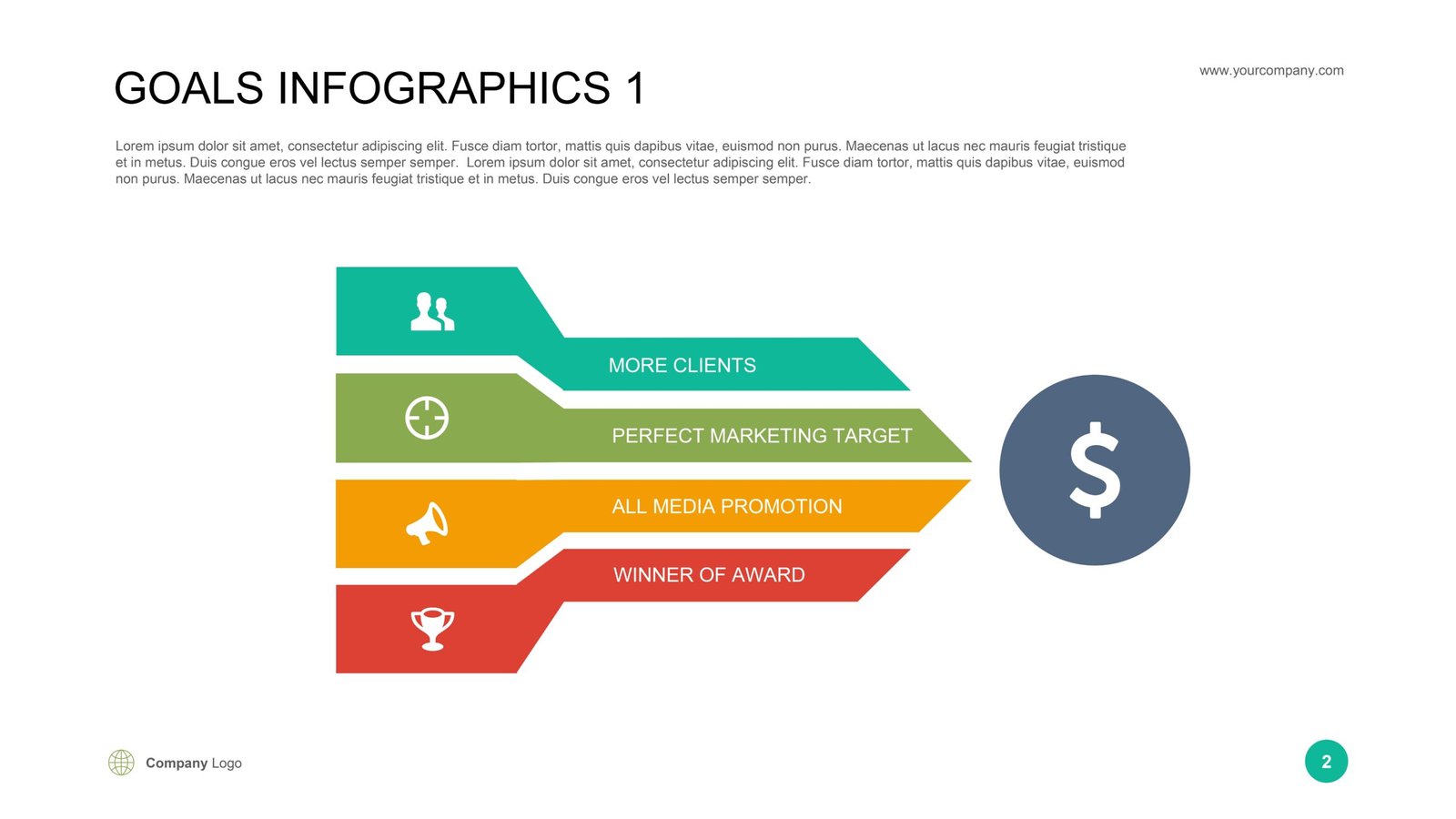 GOALS INFOGRAPHICS 1

www.yourcompany.com

Lorem ipsum dolor sit amet, consectetur adipiscing elit. Fusce diam tortor, mattis quis dapibus vitae, euismod non purus. Maecenas ut lacus nec mauris feugiat tristique et in metus. Duis congue eros vel lectus semper semper. Lorem ipsum dolor sit amet, consectetur adipiscing elit. Fusce diam tortor, mattis quis dapibus vitae, euismod non purus. Maecenas ut lacus nec mauris feugiat tristique et in metus. Duis congue eros vel lectus semper semper.

MORE CLIENTS

PERFECT MARKETING TARGET

ALL MEDIA PROMOTION

WINNER OF AWARD

$

Company Logo

2