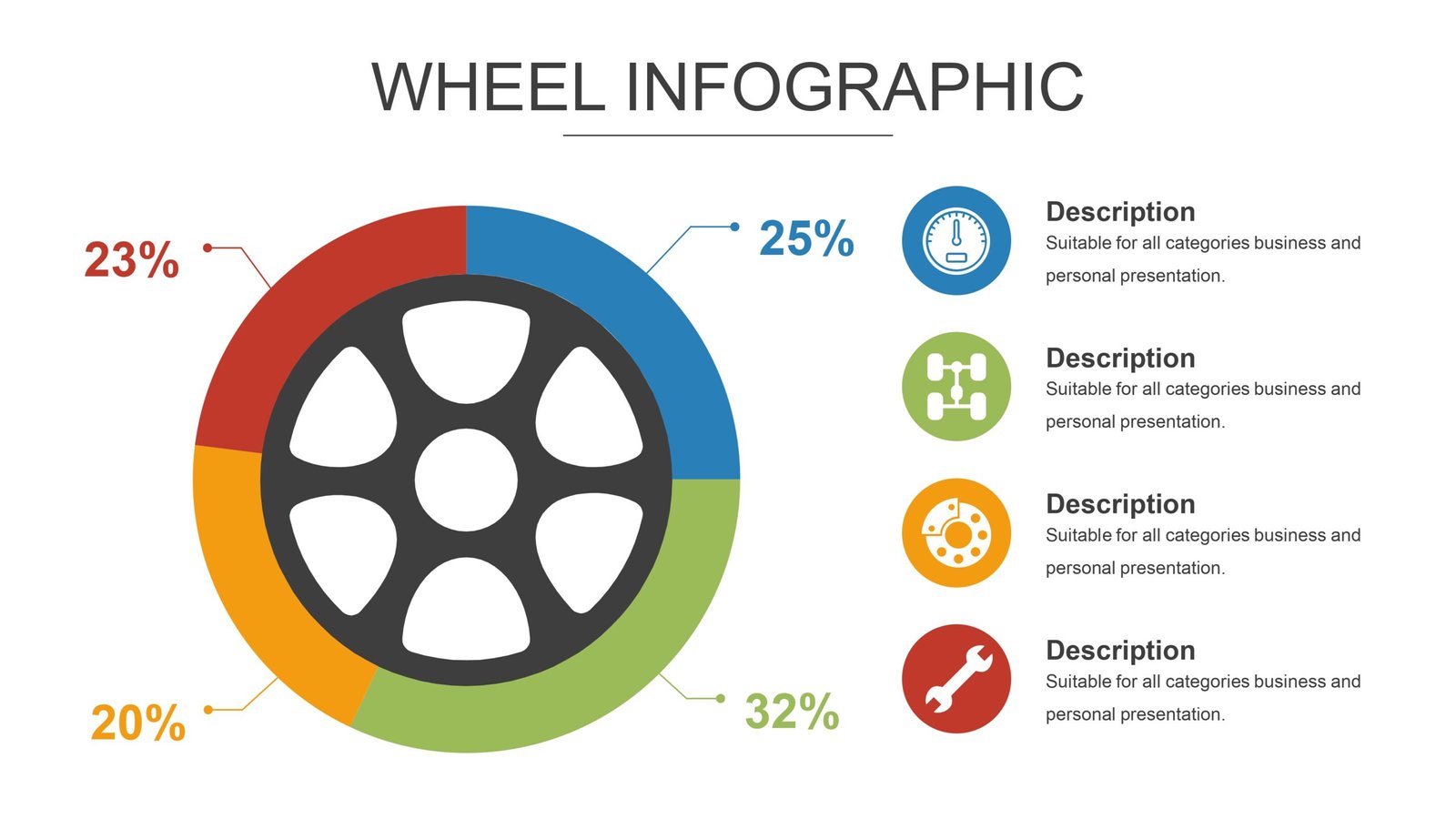 WHEEL INFOGRAPHIC

23%

25%

20%

32%

Description
Suitable for all categories business and personal presentation.

Description
Suitable for all categories business and personal presentation.

Description
Suitable for all categories business and personal presentation.

Description
Suitable for all categories business and personal presentation.