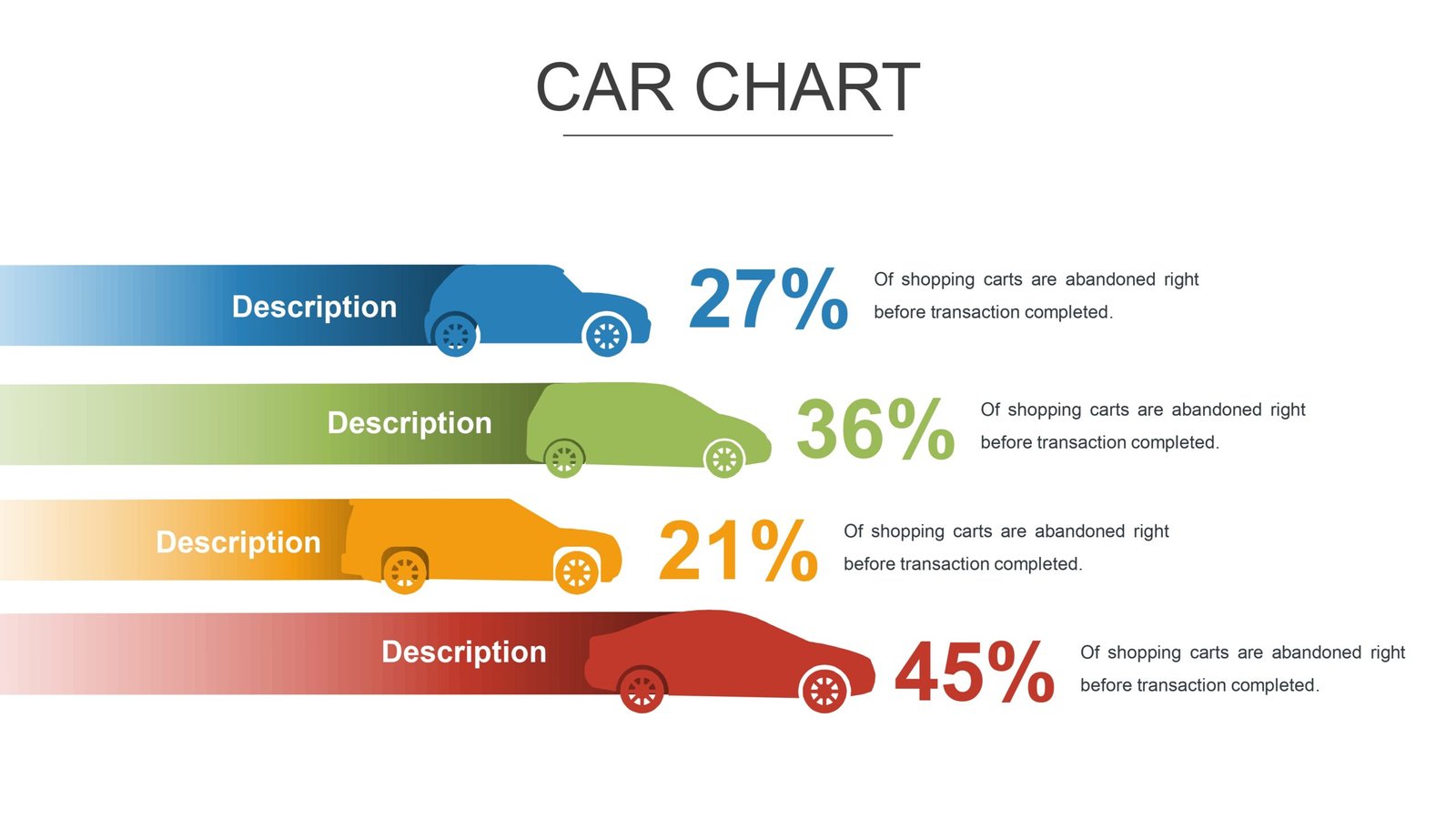 CAR CHART

Description

27%

Of shopping carts are abandoned right before transaction completed.

Description

36%

Of shopping carts are abandoned right before transaction completed.

Description

21%

Of shopping carts are abandoned right before transaction completed.

Description

45%

Of shopping carts are abandoned right before transaction completed.