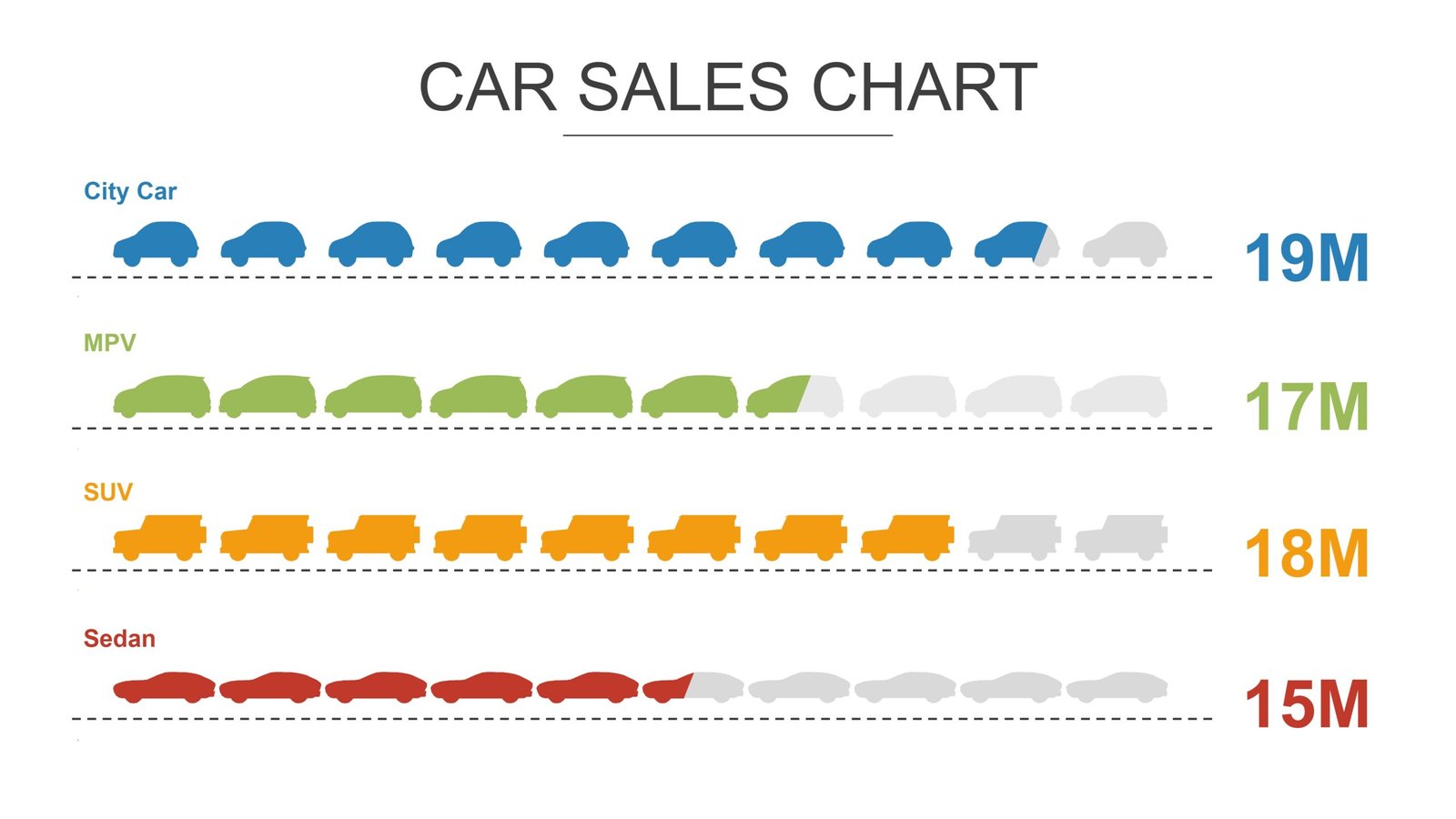 CAR SALES CHART

City Car

19M

MPV

17M

SUV

18M

Sedan

15M