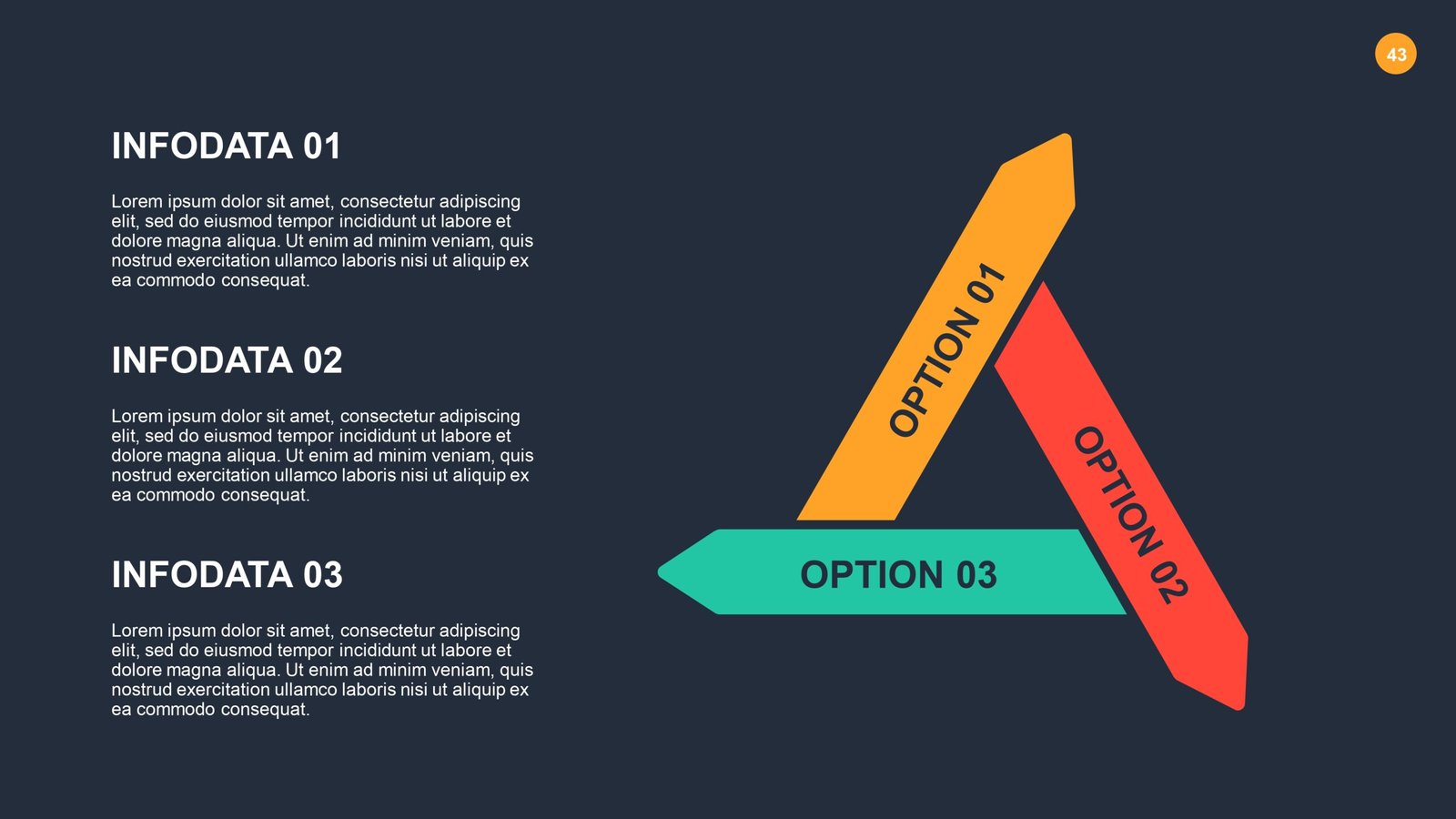 43

INFODATA 01

Lorem ipsum dolor sit amet, consectetur adipiscing elit, sed do eiusmod tempor incididunt ut labore et dolore magna aliqua. Ut enim ad minim veniam, quis nostrud exercitation ullamco laboris nisi ut aliquip ex ea commodo consequat.

INFODATA 02

Lorem ipsum dolor sit amet, consectetur adipiscing elit, sed do eiusmod tempor incididunt ut labore et dolore magna aliqua. Ut enim ad minim veniam, quis nostrud exercitation ullamco laboris nisi ut aliquip ex ea commodo consequat.

INFODATA 03

Lorem ipsum dolor sit amet, consectetur adipiscing elit, sed do eiusmod tempor incididunt ut labore et dolore magna aliqua. Ut enim ad minim veniam, quis nostrud exercitation ullamco laboris nisi ut aliquip ex ea commodo consequat.

OPTION 01

OPTION 02

OPTION 03