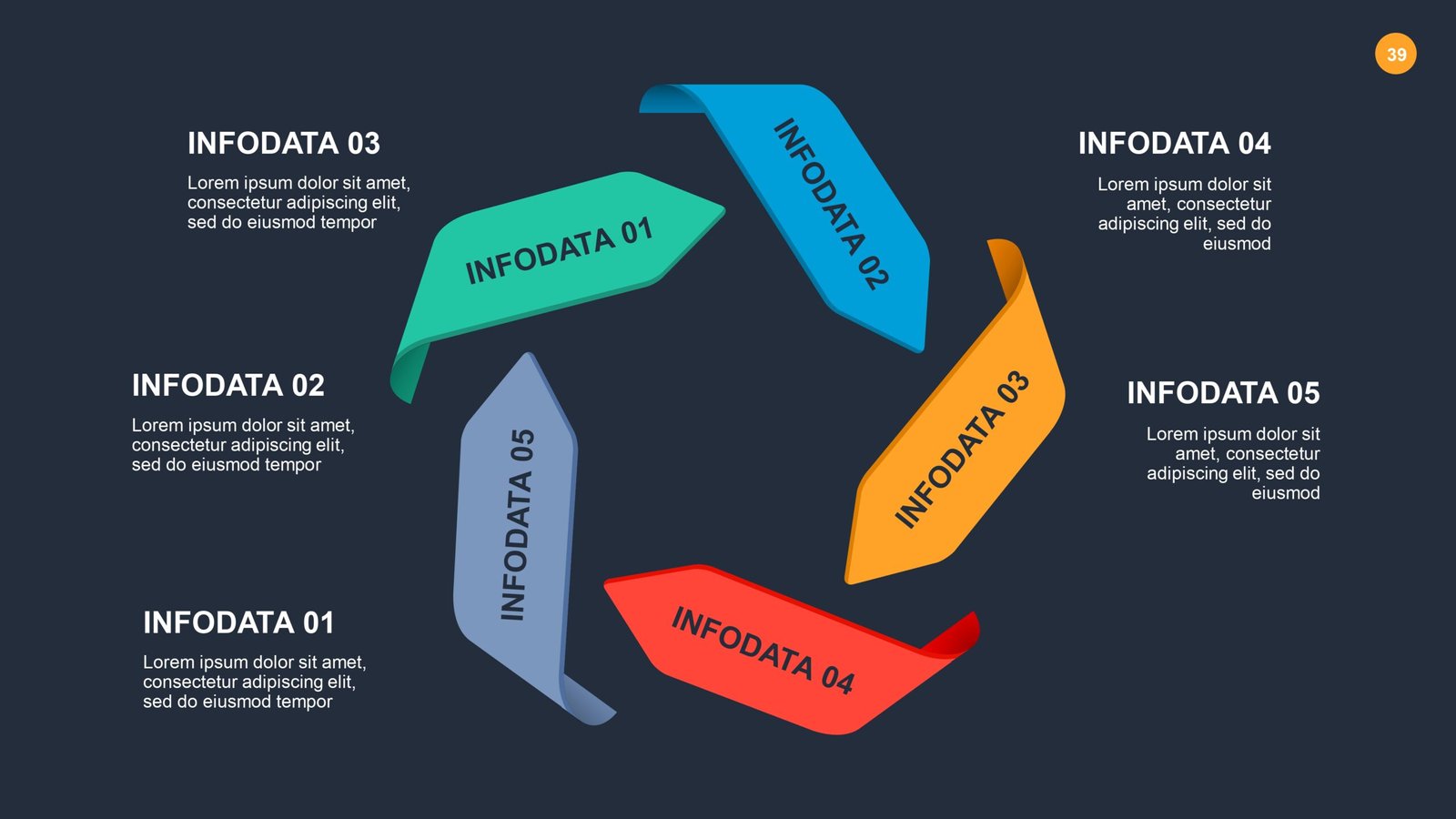 39

INFODATA 03
Lorem ipsum dolor sit amet, consectetur adipiscing elit, sed do eiusmod tempor

INFODATA 02
Lorem ipsum dolor sit amet, consectetur adipiscing elit, sed do eiusmod tempor

INFODATA 01
Lorem ipsum dolor sit amet, consectetur adipiscing elit, sed do eiusmod tempor

INFODATA 01

INFODATA 02

INFODATA 03

INFODATA 04

INFODATA 05

INFODATA 04
Lorem ipsum dolor sit amet, consectetur adipiscing elit, sed do eiusmod

INFODATA 05
Lorem ipsum dolor sit amet, consectetur adipiscing elit, sed do eiusmod