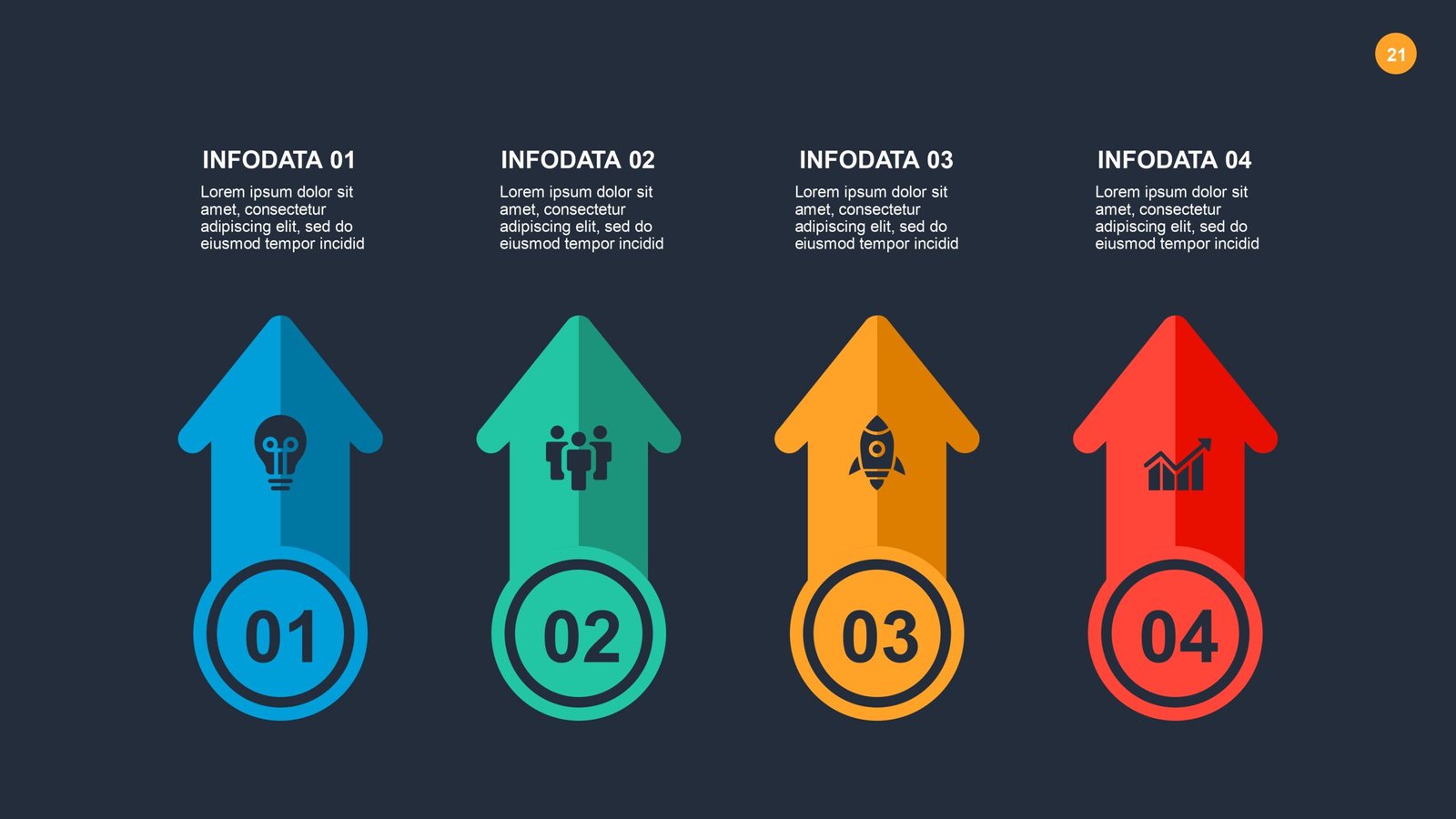 21

INFODATA 01

Lorem ipsum dolor sit amet, consectetur adipiscing elit, sed do eiusmod tempor incidid

INFODATA 02

Lorem ipsum dolor sit amet, consectetur adipiscing elit, sed do eiusmod tempor incidid

INFODATA 03

Lorem ipsum dolor sit amet, consectetur adipiscing elit, sed do eiusmod tempor incidid

INFODATA 04

Lorem ipsum dolor sit amet, consectetur adipiscing elit, sed do eiusmod tempor incidid

01

02

03

04