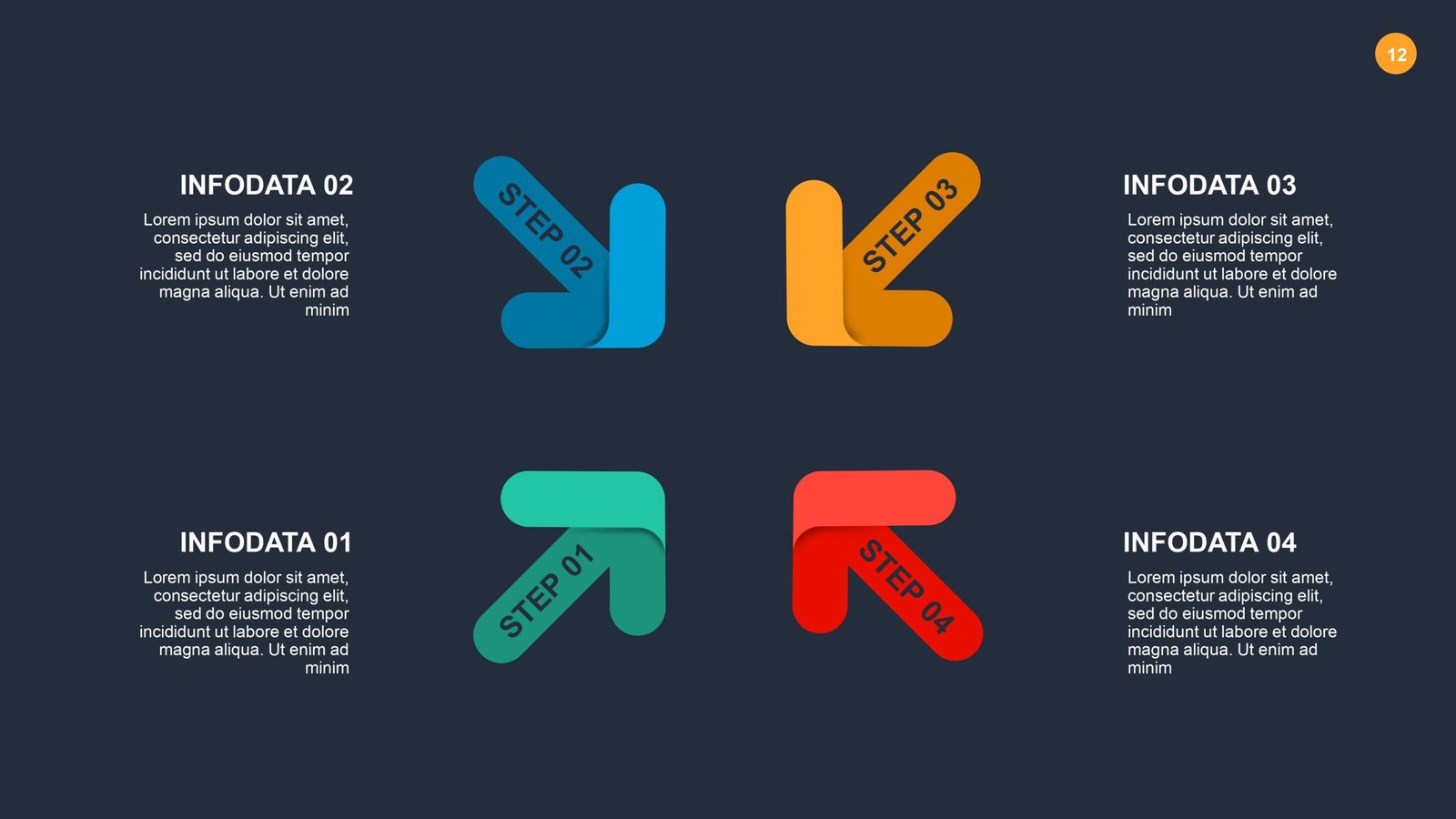 12

INFODATA 02

Lorem ipsum dolor sit amet, consectetur adipiscing elit, sed do eiusmod tempor incididunt ut labore et dolore magna aliqua. Ut enim ad minim

STEP 02

STEP 03

INFODATA 03

Lorem ipsum dolor sit amet, consectetur adipiscing elit, sed do eiusmod tempor incididunt ut labore et dolore magna aliqua. Ut enim ad minim

INFODATA 01

Lorem ipsum dolor sit amet, consectetur adipiscing elit, sed do eiusmod tempor incididunt ut labore et dolore magna aliqua. Ut enim ad minim

STEP 01

STEP 04

INFODATA 04

Lorem ipsum dolor sit amet, consectetur adipiscing elit, sed do eiusmod tempor incididunt ut labore et dolore magna aliqua. Ut enim ad minim