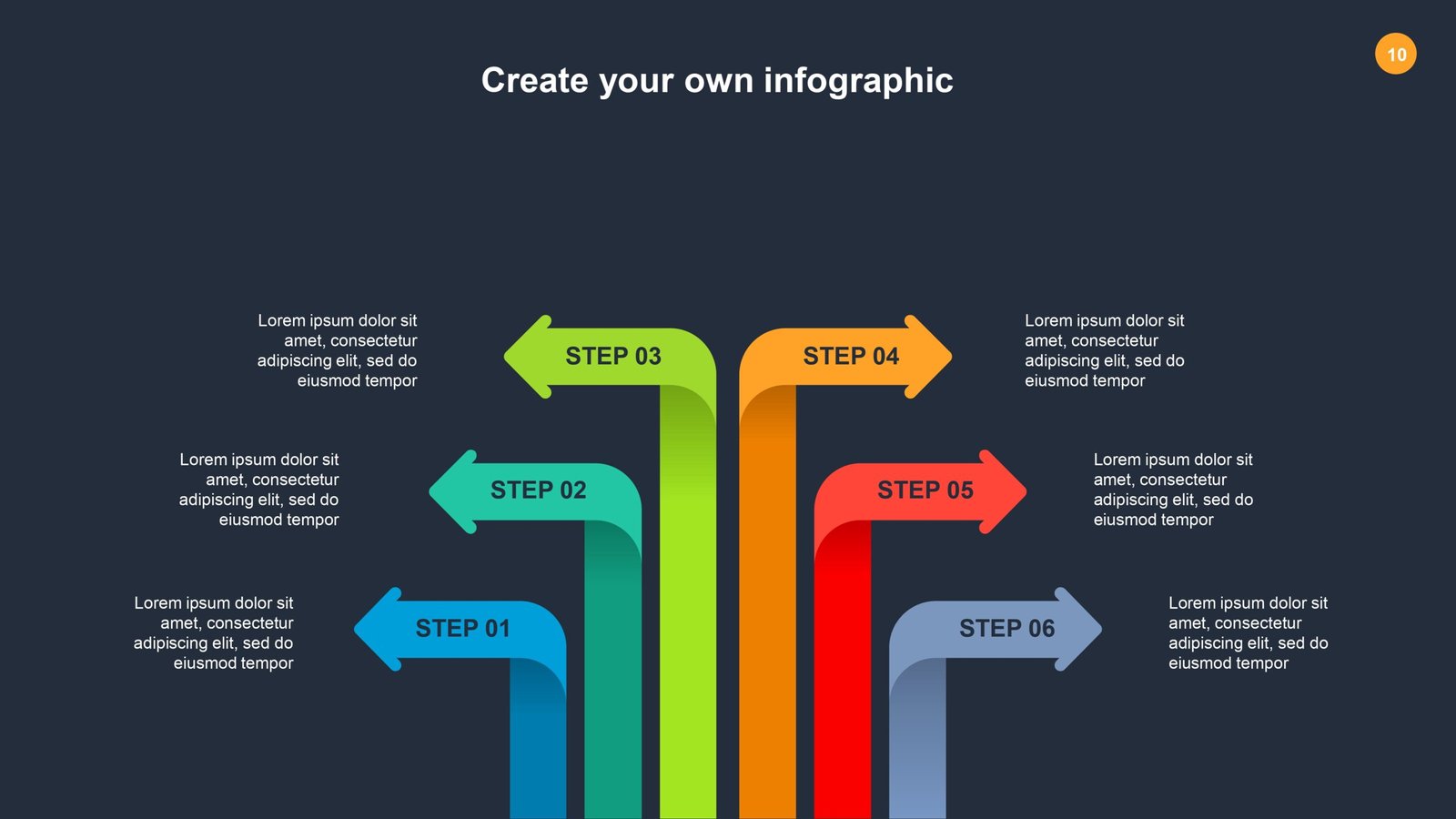 10

Create your own infographic

Lorem ipsum dolor sit amet, consectetur adipiscing elit, sed do eiusmod tempor

STEP 03

STEP 04

Lorem ipsum dolor sit amet, consectetur adipiscing elit, sed do eiusmod tempor

Lorem ipsum dolor sit amet, consectetur adipiscing elit, sed do eiusmod tempor

STEP 02

STEP 05

Lorem ipsum dolor sit amet, consectetur adipiscing elit, sed do eiusmod tempor

Lorem ipsum dolor sit amet, consectetur adipiscing elit, sed do eiusmod tempor

STEP 01

STEP 06

Lorem ipsum dolor sit amet, consectetur adipiscing elit, sed do eiusmod tempor