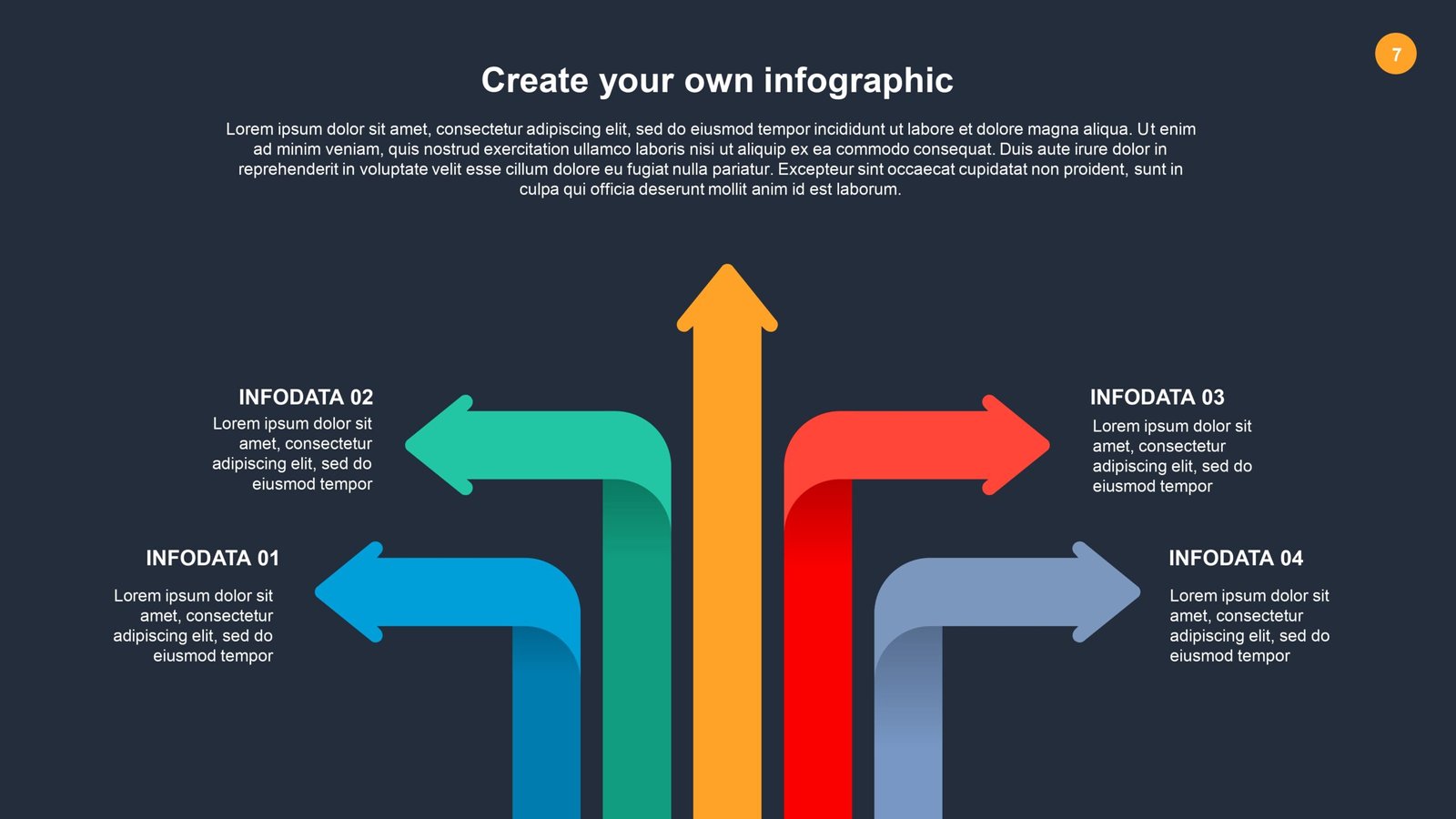 7

Create your own infographic

Lorem ipsum dolor sit amet, consectetur adipiscing elit, sed do eiusmod tempor incididunt ut labore et dolore magna aliqua. Ut enim ad minim veniam, quis nostrud exercitation ullamco laboris nisi ut aliquip ex ea commodo consequat. Duis aute irure dolor in reprehenderit in voluptate velit esse cillum dolore eu fugiat nulla pariatur. Excepteur sint occaecat cupidatat non proident, sunt in culpa qui officia deserunt mollit anim id est laborum.

INFODATA 02
Lorem ipsum dolor sit amet, consectetur adipiscing elit, sed do eiusmod tempor

INFODATA 01
Lorem ipsum dolor sit amet, consectetur adipiscing elit, sed do eiusmod tempor

INFODATA 03
Lorem ipsum dolor sit amet, consectetur adipiscing elit, sed do eiusmod tempor

INFODATA 04
Lorem ipsum dolor sit amet, consectetur adipiscing elit, sed do eiusmod tempor