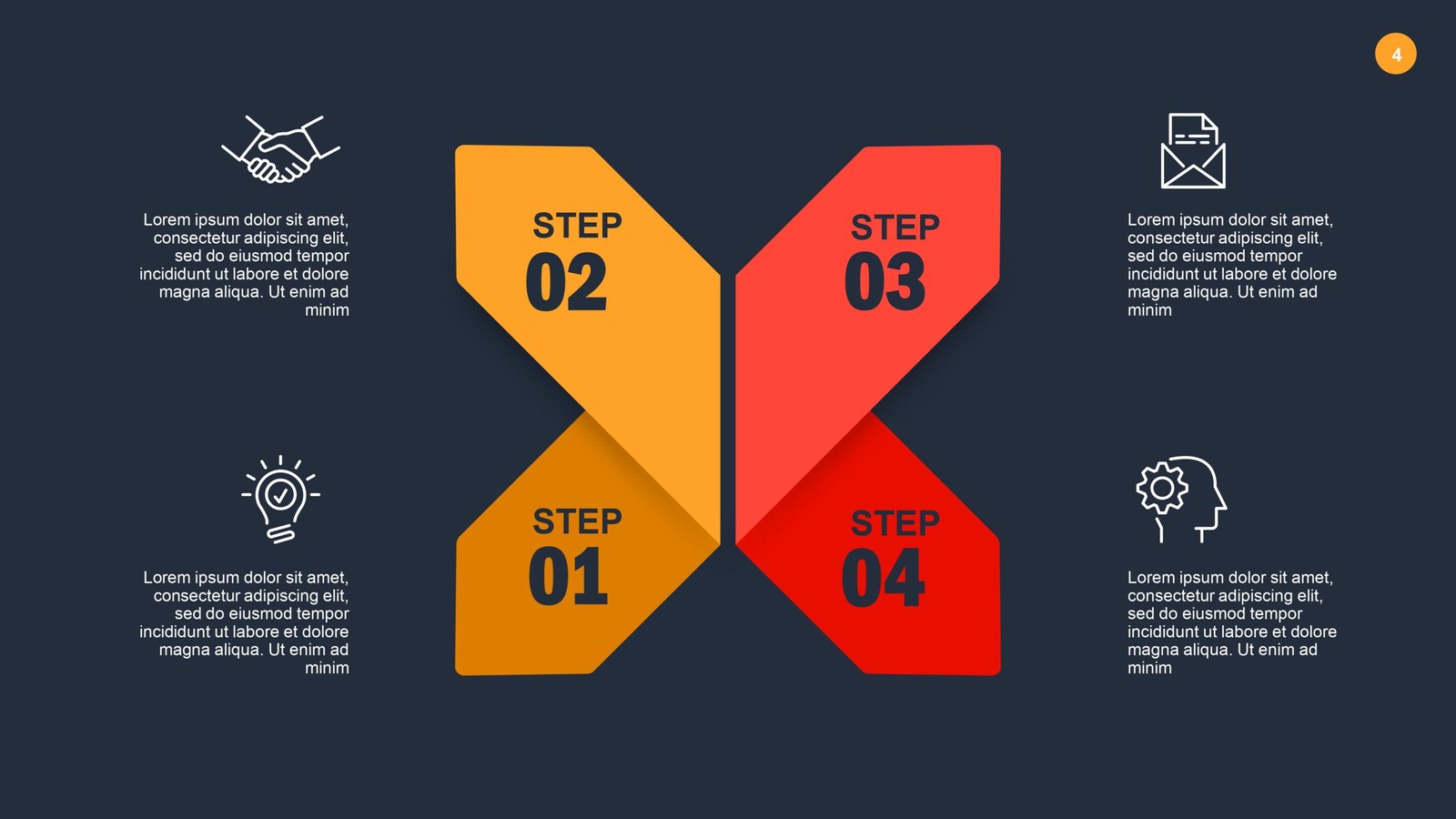 4

Lorem ipsum dolor sit amet, consectetur adipiscing elit, sed do eiusmod tempor incididunt ut labore et dolore magna aliqua. Ut enim ad minim

STEP
02

STEP
03

Lorem ipsum dolor sit amet, consectetur adipiscing elit, sed do eiusmod tempor incididunt ut labore et dolore magna aliqua. Ut enim ad minim

Lorem ipsum dolor sit amet, consectetur adipiscing elit, sed do eiusmod tempor incididunt ut labore et dolore magna aliqua. Ut enim ad minim

STEP
01

STEP
04

Lorem ipsum dolor sit amet, consectetur adipiscing elit, sed do eiusmod tempor incididunt ut labore et dolore magna aliqua. Ut enim ad minim