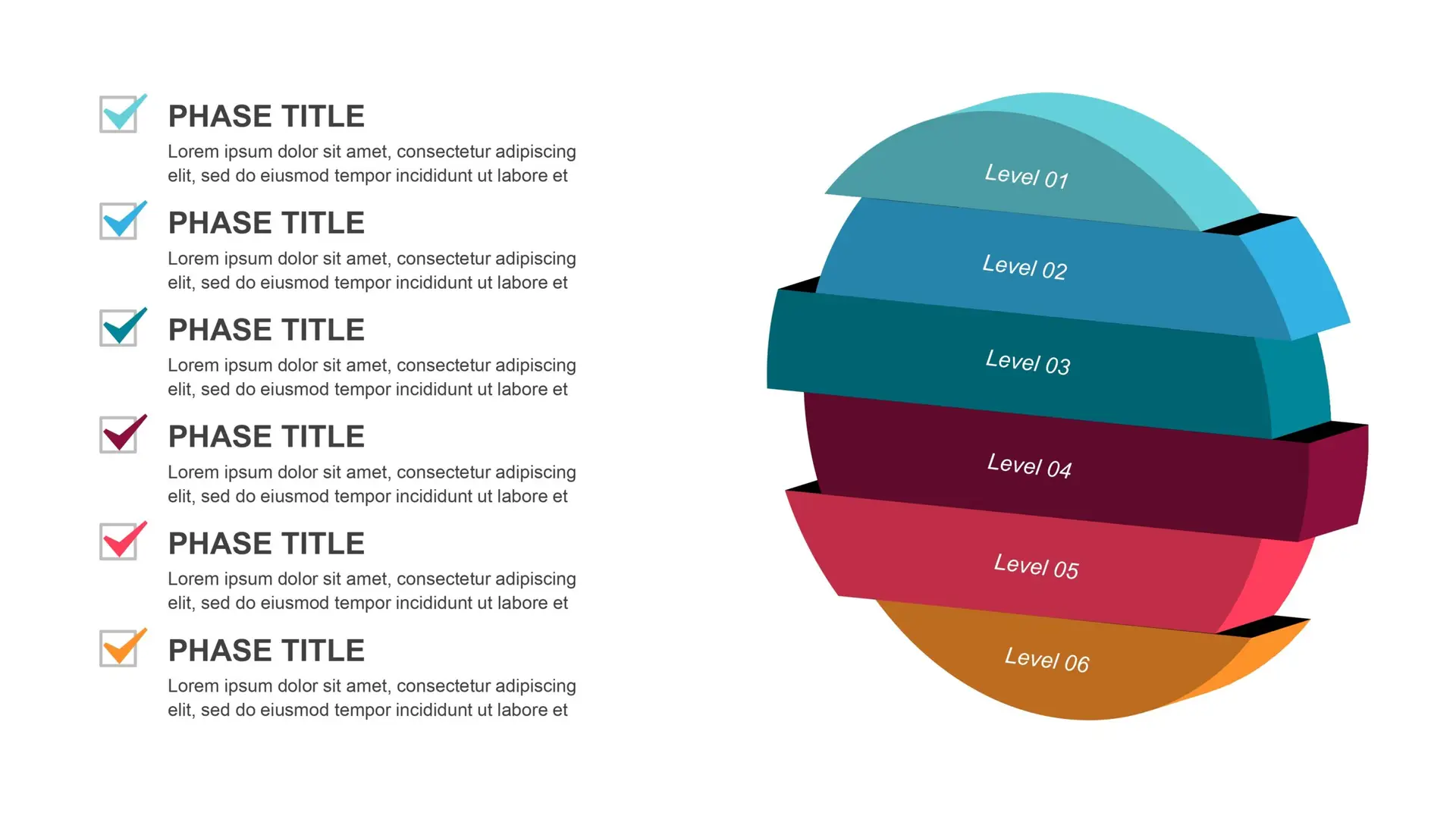 PHASE TITLE
Lorem ipsum dolor sit amet, consectetur adipiscing elit, sed do eiusmod tempor incididunt ut labore et

PHASE TITLE
Lorem ipsum dolor sit amet, consectetur adipiscing elit, sed do eiusmod tempor incididunt ut labore et

PHASE TITLE
Lorem ipsum dolor sit amet, consectetur adipiscing elit, sed do eiusmod tempor incididunt ut labore et

PHASE TITLE
Lorem ipsum dolor sit amet, consectetur adipiscing elit, sed do eiusmod tempor incididunt ut labore et

PHASE TITLE
Lorem ipsum dolor sit amet, consectetur adipiscing elit, sed do eiusmod tempor incididunt ut labore et

PHASE TITLE
Lorem ipsum dolor sit amet, consectetur adipiscing elit, sed do eiusmod tempor incididunt ut labore et

Level 01
Level 02
Level 03
Level 04
Level 05
Level 06