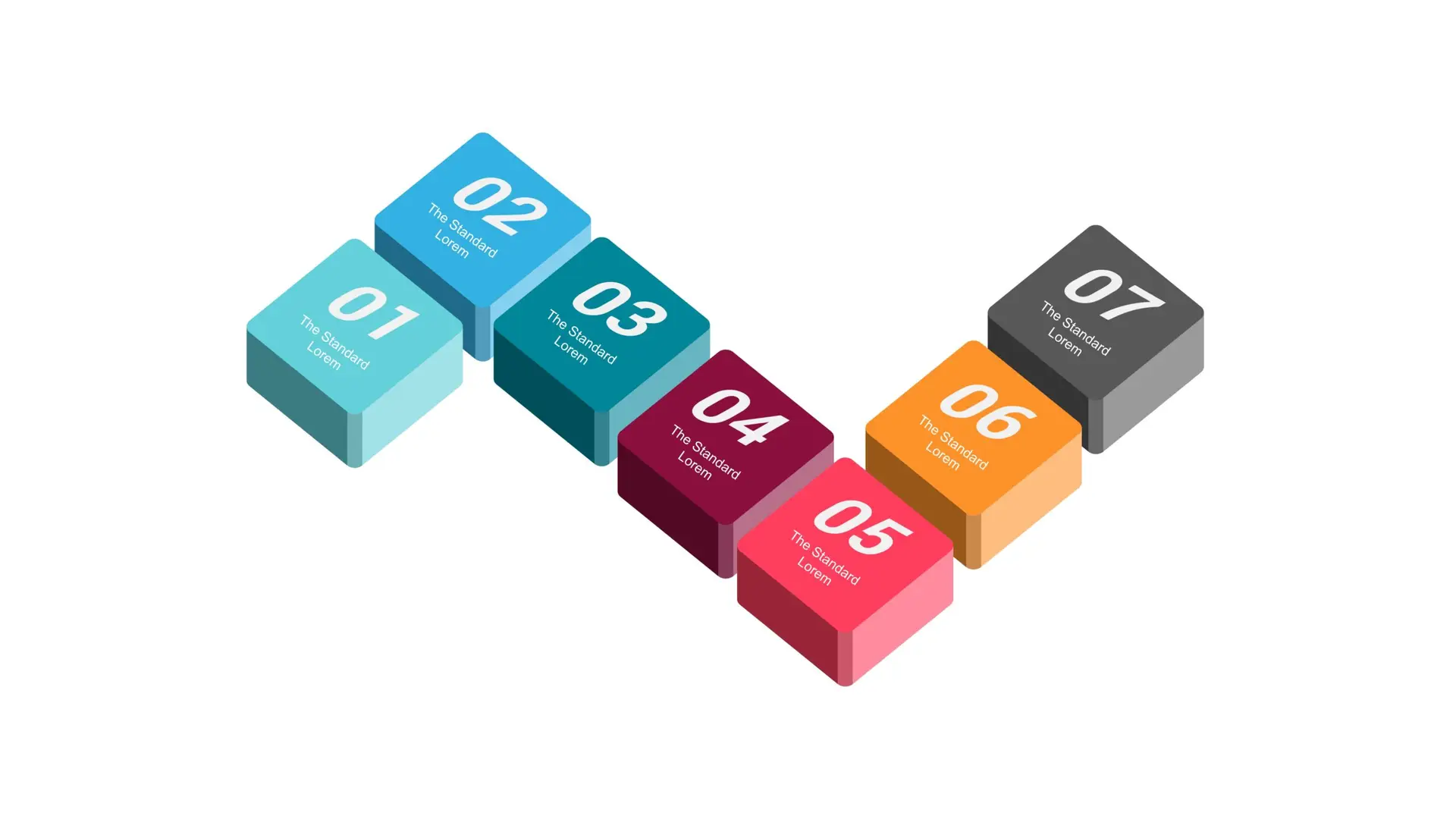 01
The Standard Lorem

02
The Standard Lorem

03
The Standard Lorem

04
The Standard Lorem

05
The Standard Lorem

06
The Standard Lorem

07
The Standard Lorem