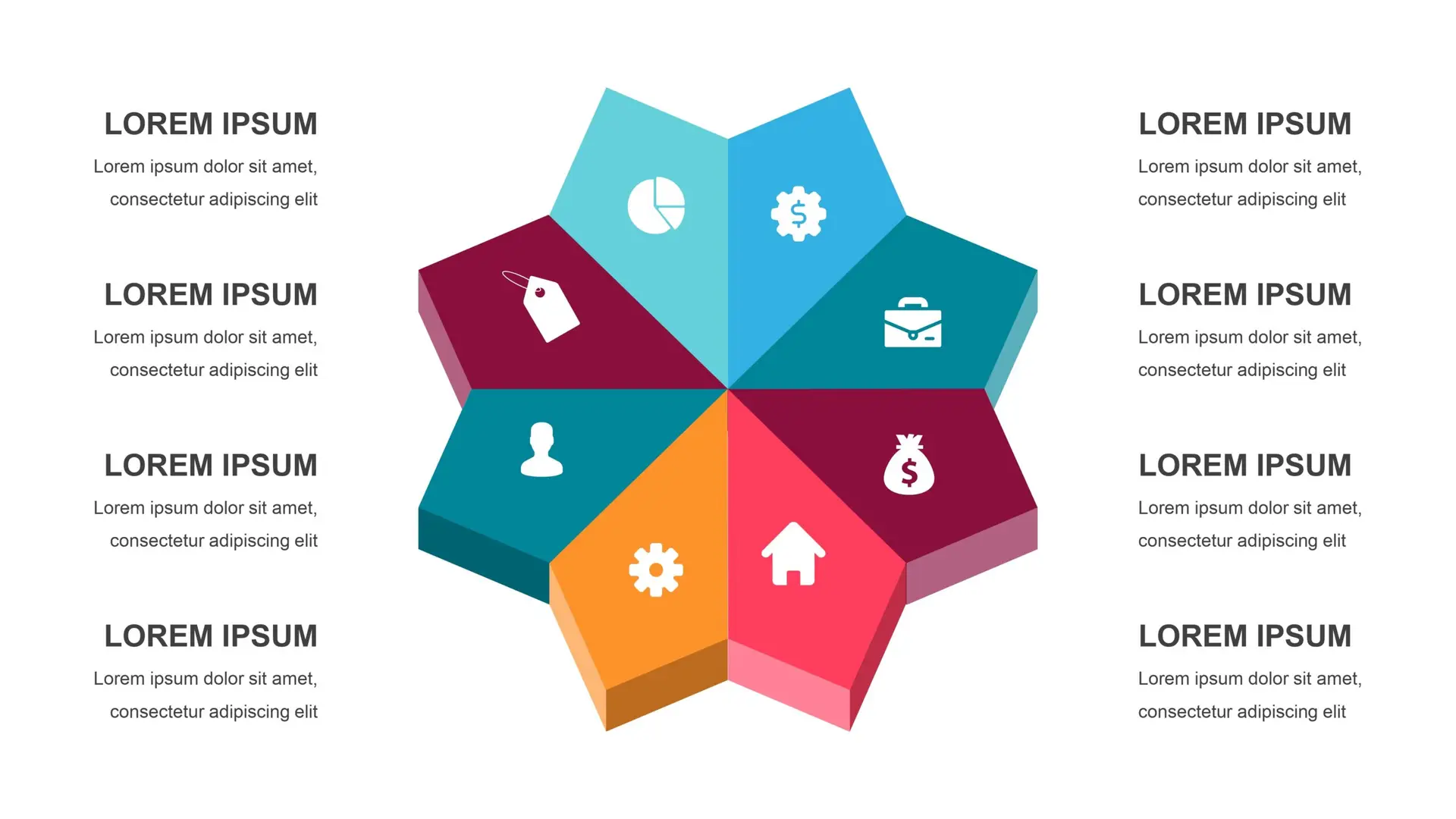 LOREM IPSUM
Lorem ipsum dolor sit amet, consectetur adipiscing elit

LOREM IPSUM
Lorem ipsum dolor sit amet, consectetur adipiscing elit

LOREM IPSUM
Lorem ipsum dolor sit amet, consectetur adipiscing elit

LOREM IPSUM
Lorem ipsum dolor sit amet, consectetur adipiscing elit

$

$

LOREM IPSUM
Lorem ipsum dolor sit amet, consectetur adipiscing elit

LOREM IPSUM
Lorem ipsum dolor sit amet, consectetur adipiscing elit

LOREM IPSUM
Lorem ipsum dolor sit amet, consectetur adipiscing elit

LOREM IPSUM
Lorem ipsum dolor sit amet, consectetur adipiscing elit