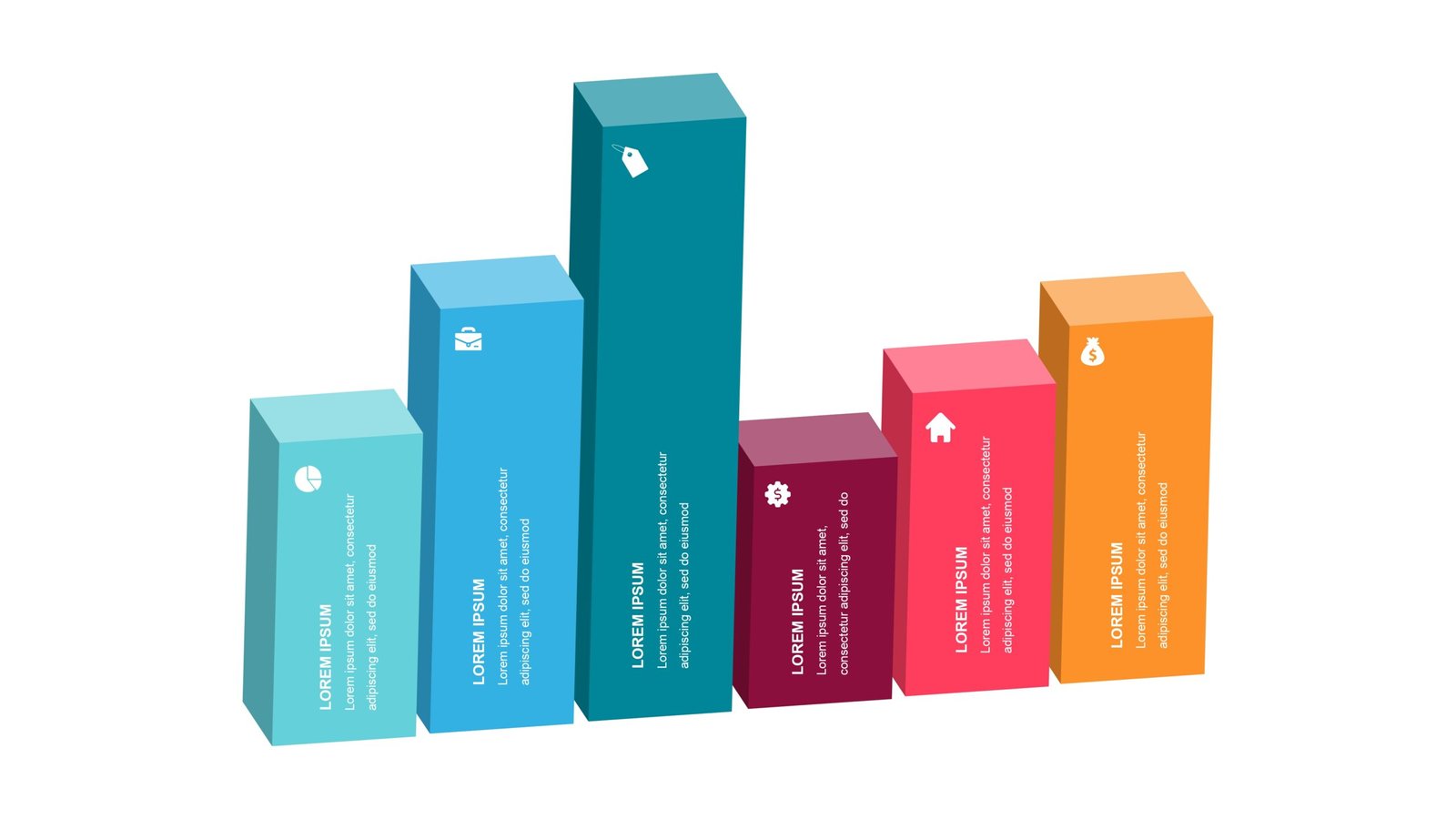 LOREM IPSUM
Lorem ipsum dolor sit amet, consectetur adipiscing elit, sed do eiusmod

LOREM IPSUM
Lorem ipsum dolor sit amet, consectetur adipiscing elit, sed do eiusmod

LOREM IPSUM
Lorem ipsum dolor sit amet, consectetur adipiscing elit, sed do eiusmod

LOREM IPSUM
Lorem ipsum dolor sit amet, consectetur adipiscing elit, sed do

LOREM IPSUM
Lorem ipsum dolor sit amet, consectetur adipiscing elit, sed do eiusmod

LOREM IPSUM
Lorem ipsum dolor sit amet, consectetur adipiscing elit, sed do eiusmod